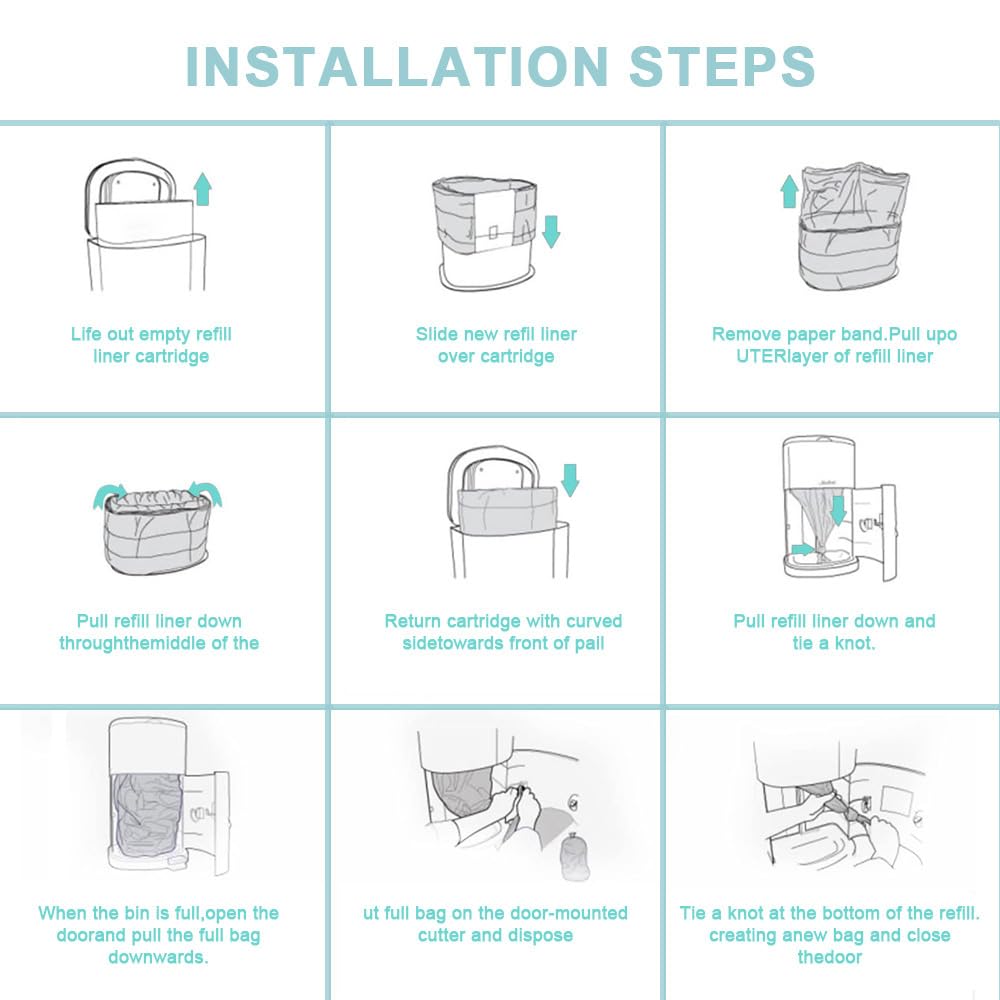 INSTALLATION STEPS

Life out empty refill liner cartridge

Slide new refil liner over cartridge

Remove paper band.Pull upo UTERlayer of refill liner

Pull refill liner down throughthemiddle of the

Return cartridge with curved sidetowards front of pail

Pull refill liner down and tie a knot.

When the bin is full,open the doorand pull the full bag downwards.

ut full bag on the door-mounted cutter and dispose

Tie a knot at the bottom of the refill. creating anew bag and close thedoor