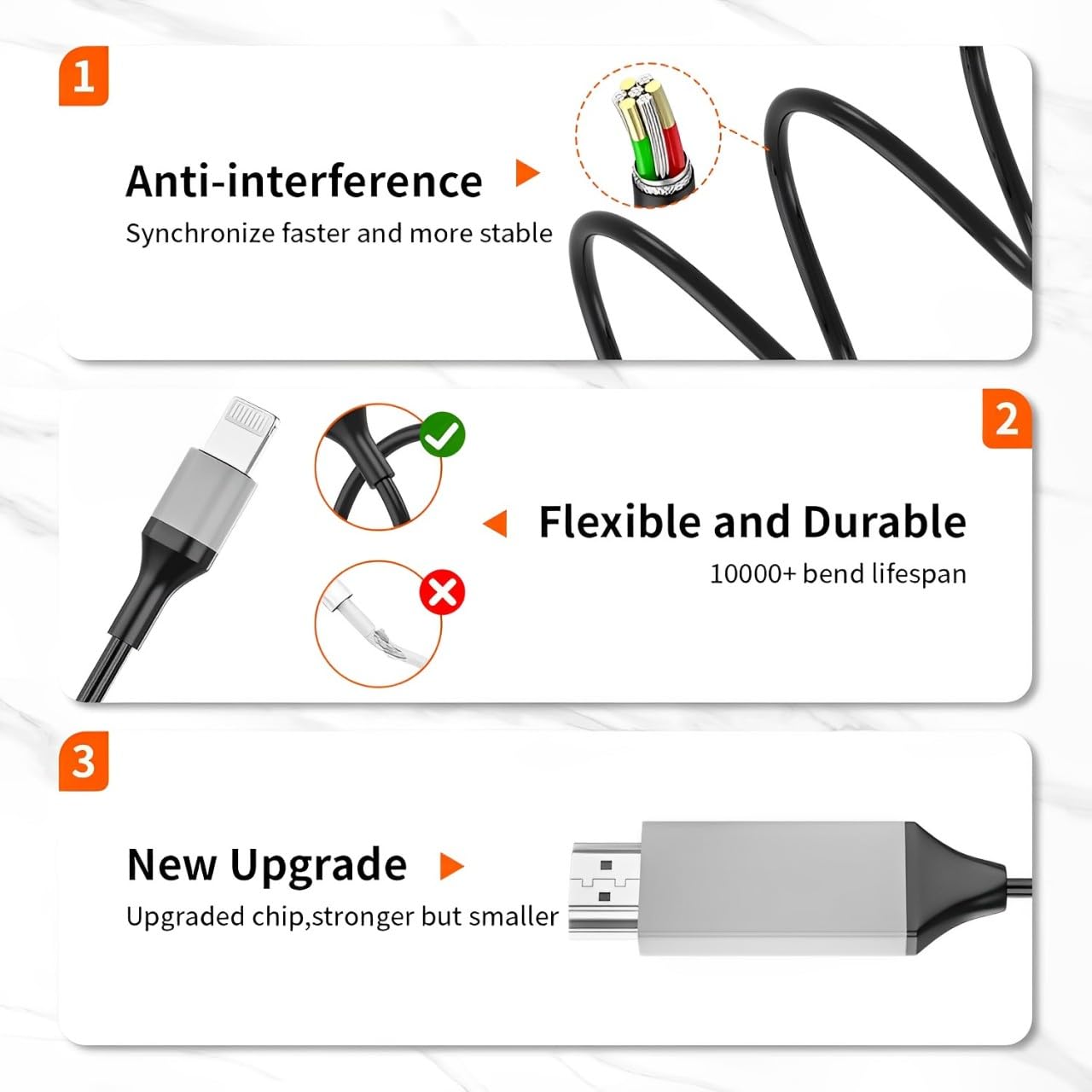 1

Anti-interference
Synchronize faster and more stable

2

Flexible and Durable
10000+ bend lifespan

3

New Upgrade
Upgraded chip,stronger but smaller