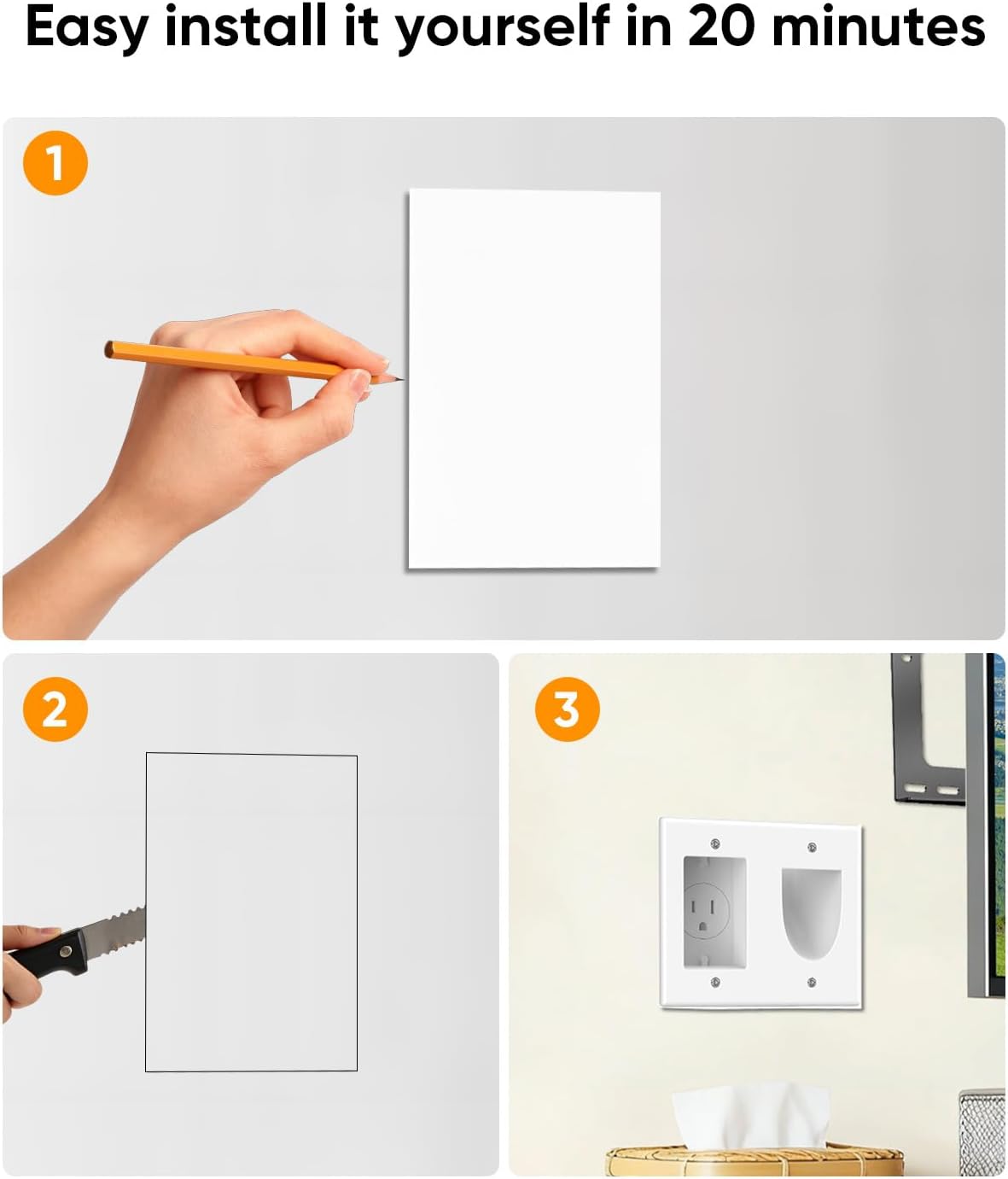 Easy install it yourself in 20 minutes

1

2

3