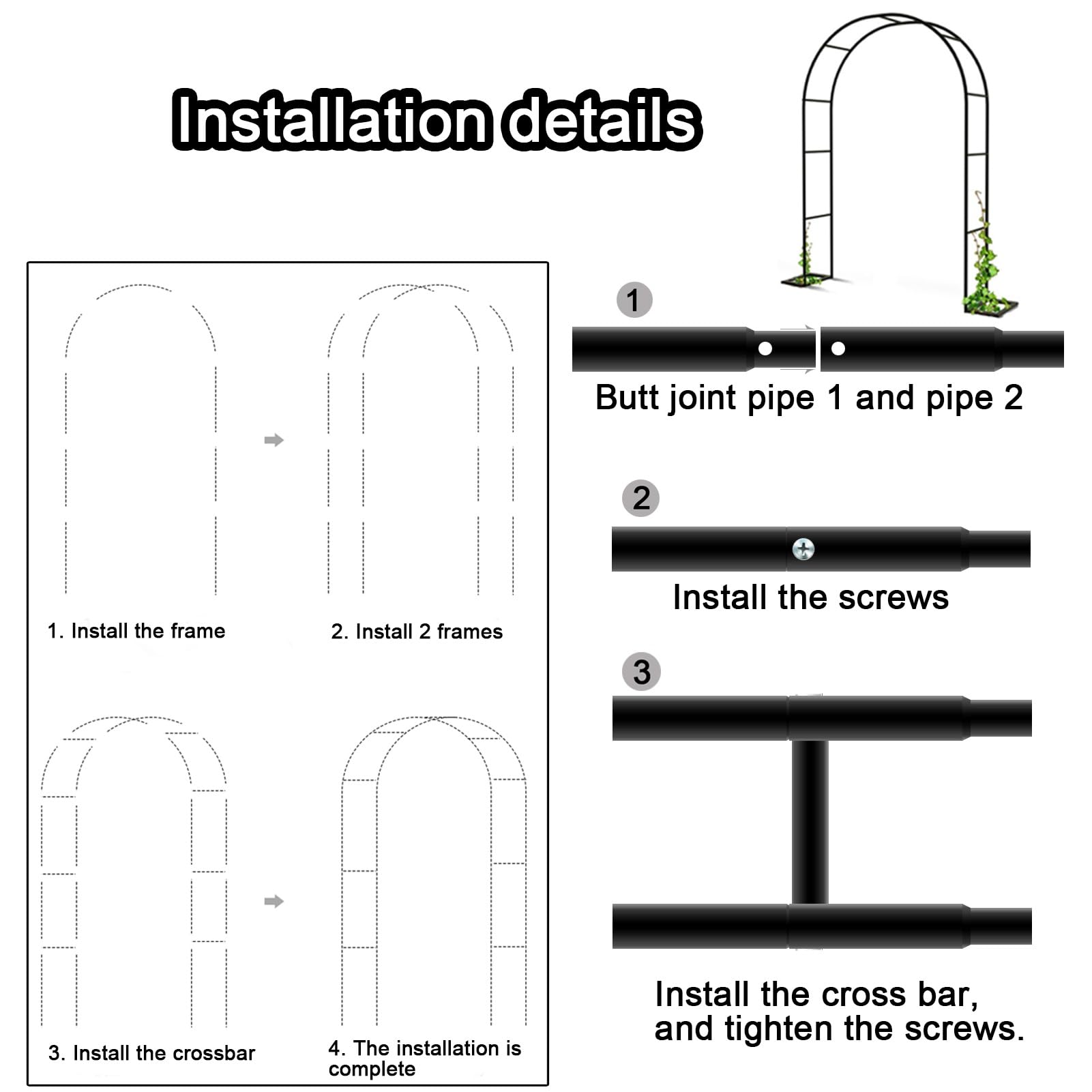 Installation details

1. Install the frame

2. Install 2 frames

3. Install the crossbar

4. The installation is complete

1

Butt joint pipe 1 and pipe 2

2

Install the screws

3

Install the cross bar, and tighten the screws.