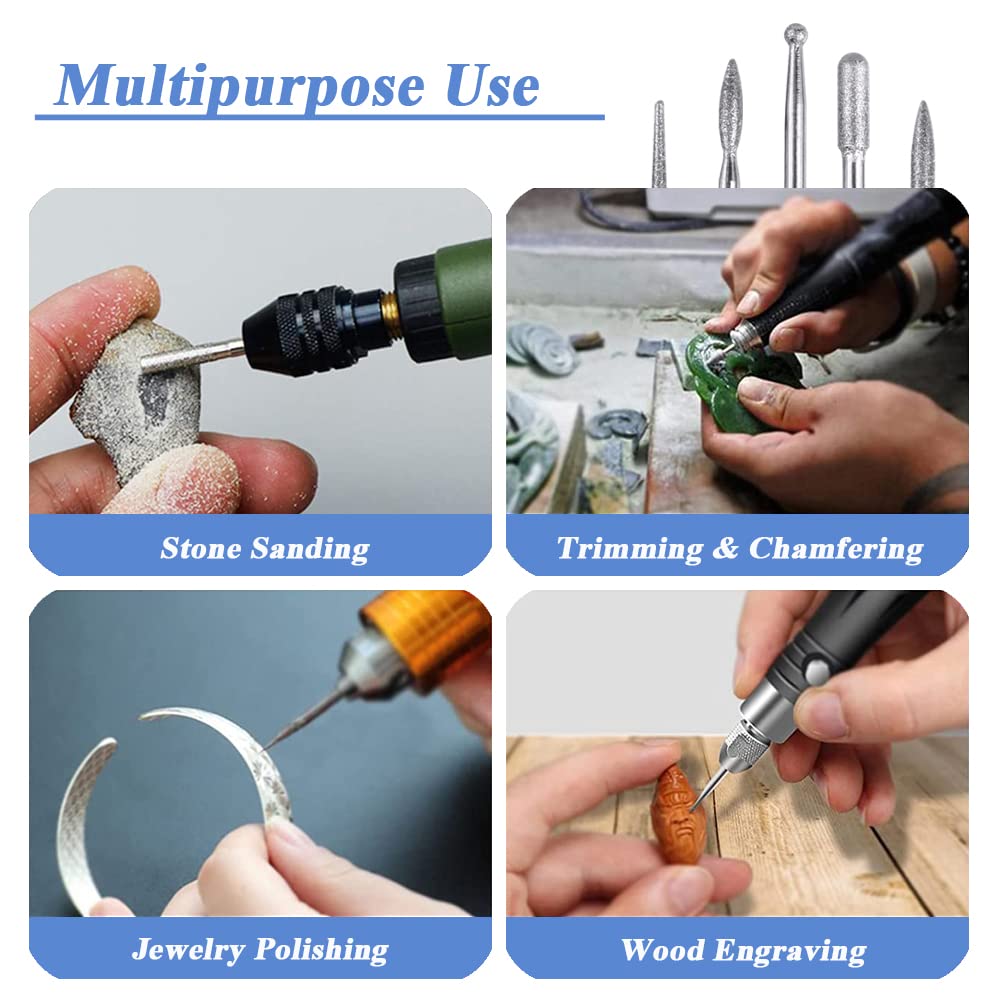 Multipurpose Use

Stone Sanding

Trimming & Chamfering

Jewelry Polishing

Wood Engraving