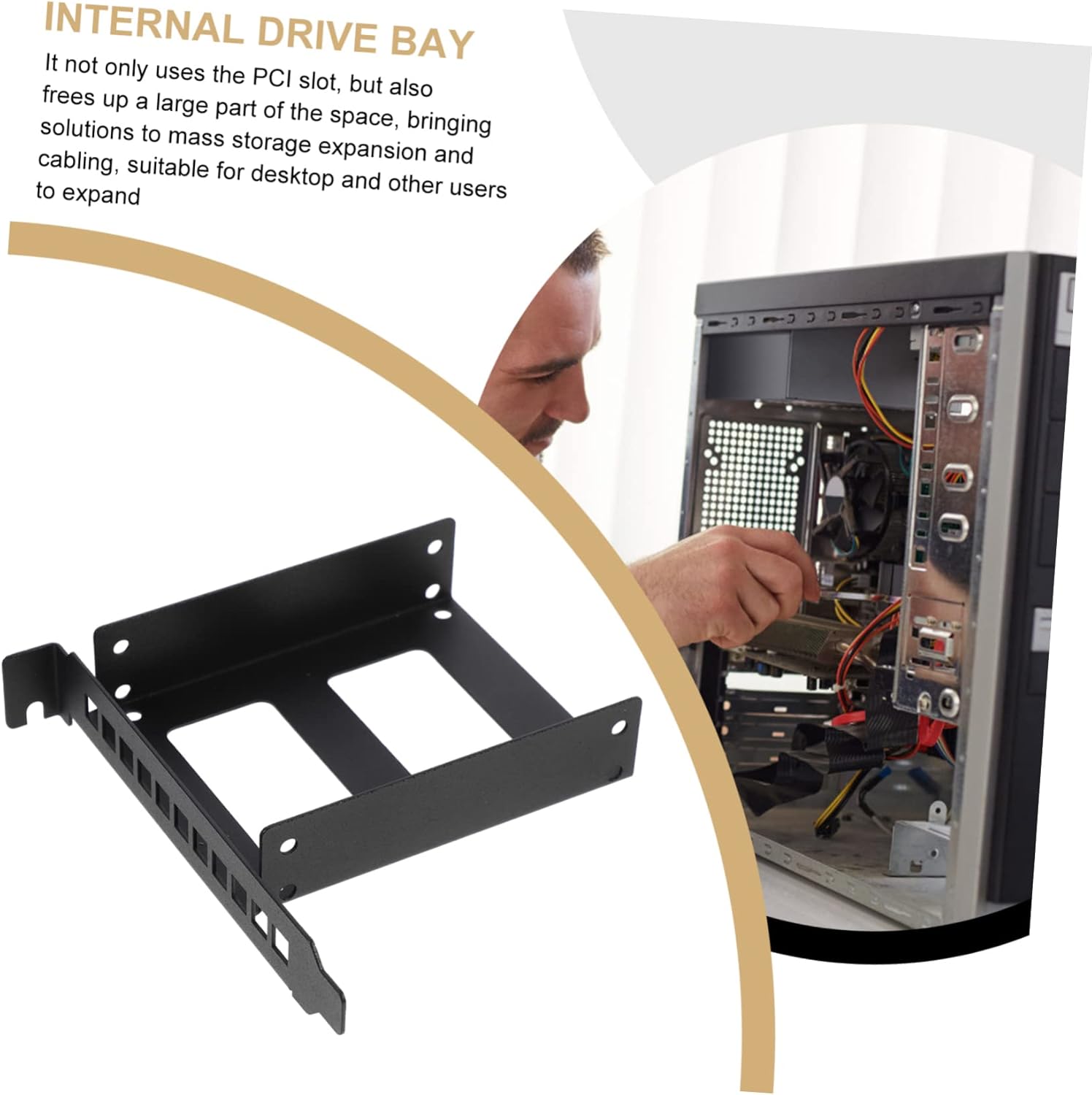 INTERNAL DRIVE BAY

It not only uses the PCI slot, but also frees up a large part of the space, bringing solutions to mass storage expansion and cabling, suitable for desktop and other users to expand