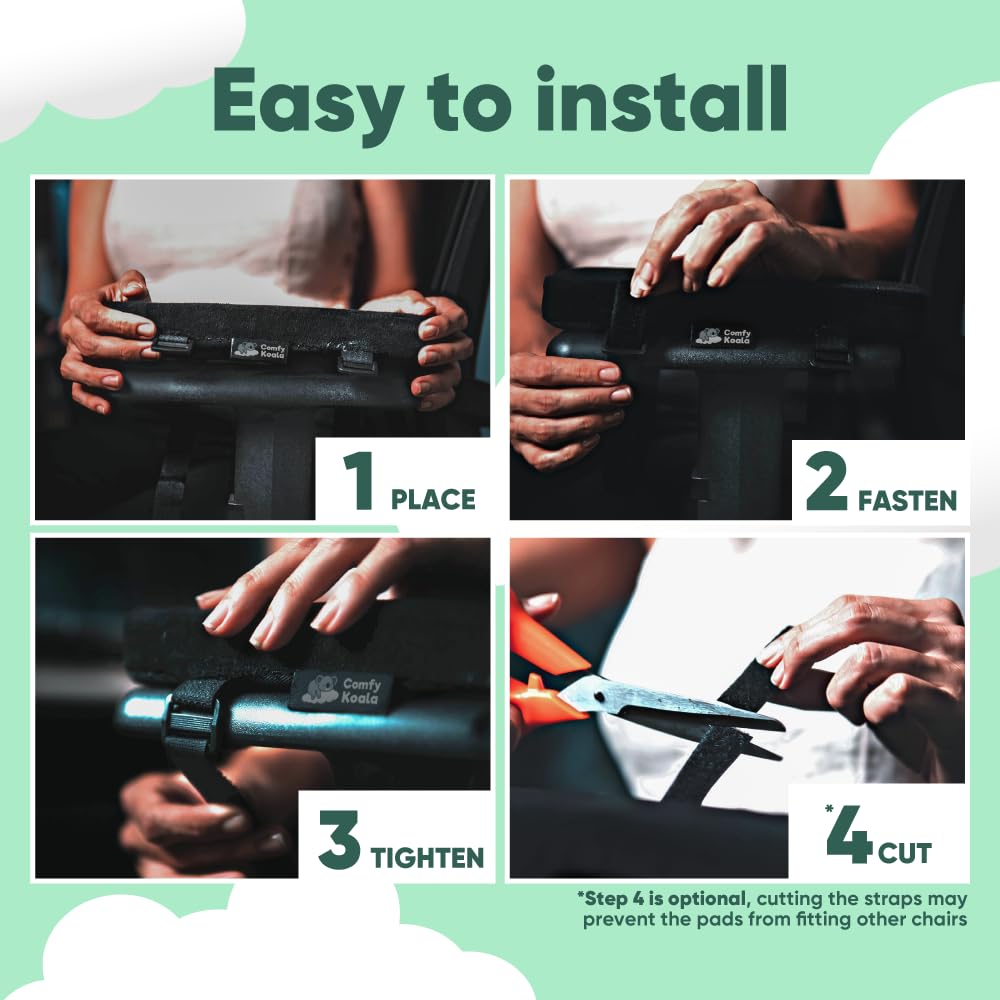 Easy to install

Comfy Koala

1 PLACE

Comfy Koala

2 FASTEN

Comfy Koala

3 TIGHTEN

*4 CUT

*Step 4 is optional, cutting the straps may prevent the pads from fitting other chairs