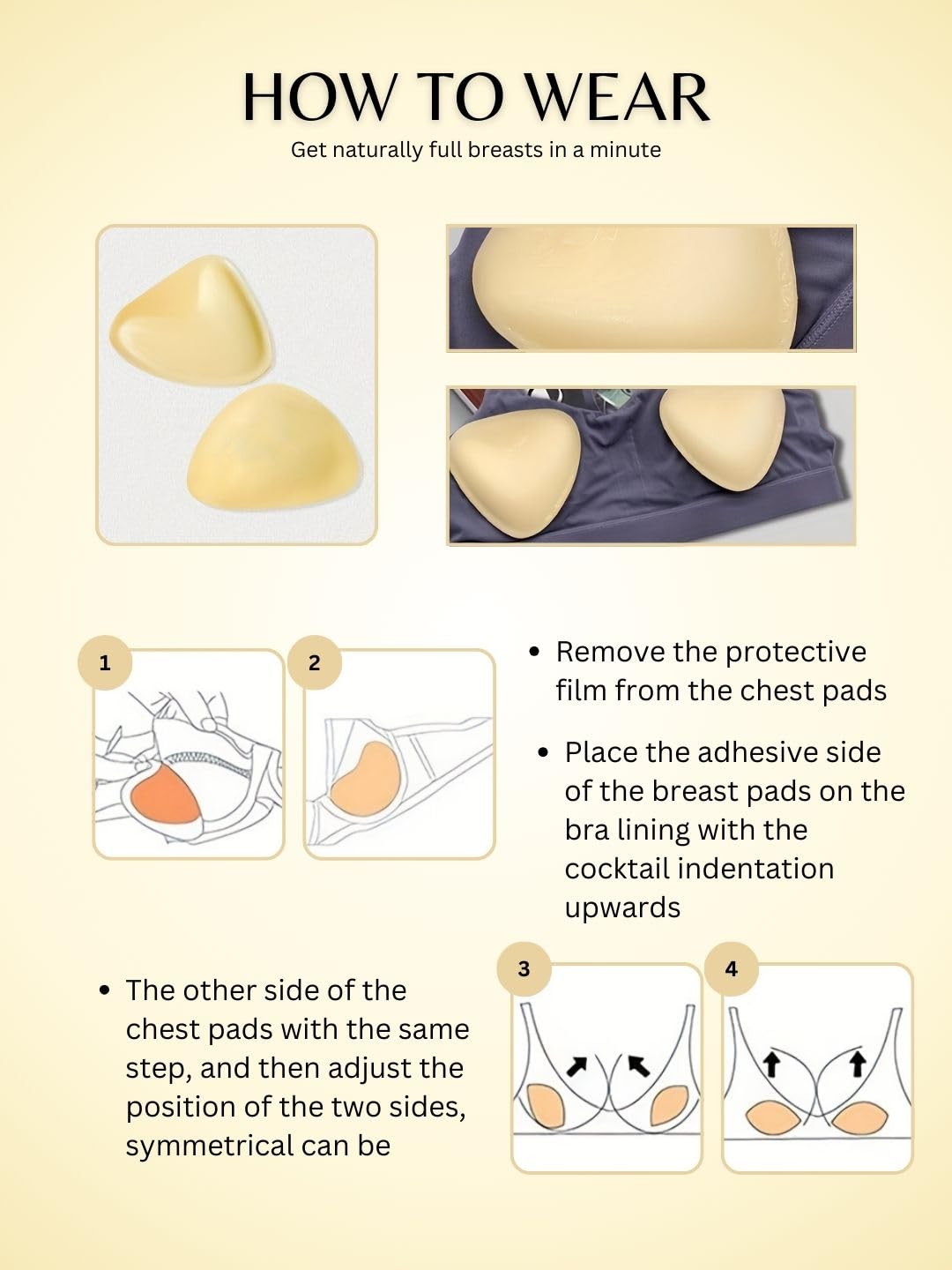 HOW TO WEAR

Get naturally full breasts in a minute

1

2

• Remove the protective film from the chest pads

• Place the adhesive side of the breast pads on the bra lining with the cocktail indentation upwards

• The other side of the chest pads with the same step, and then adjust the position of the two sides, symmetrical can be

3

4