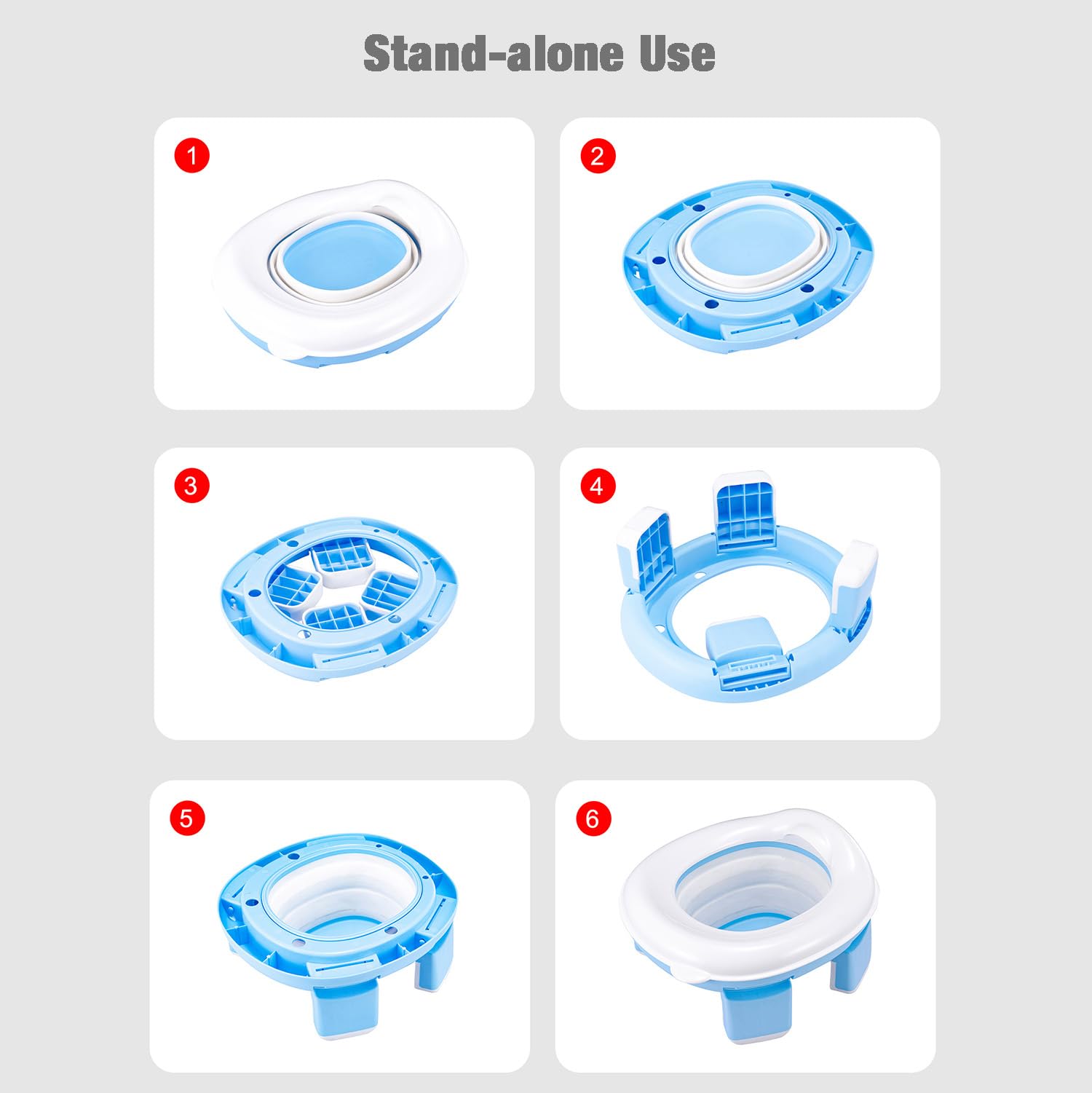 Stand-alone Use

1

2

3

4

5

6