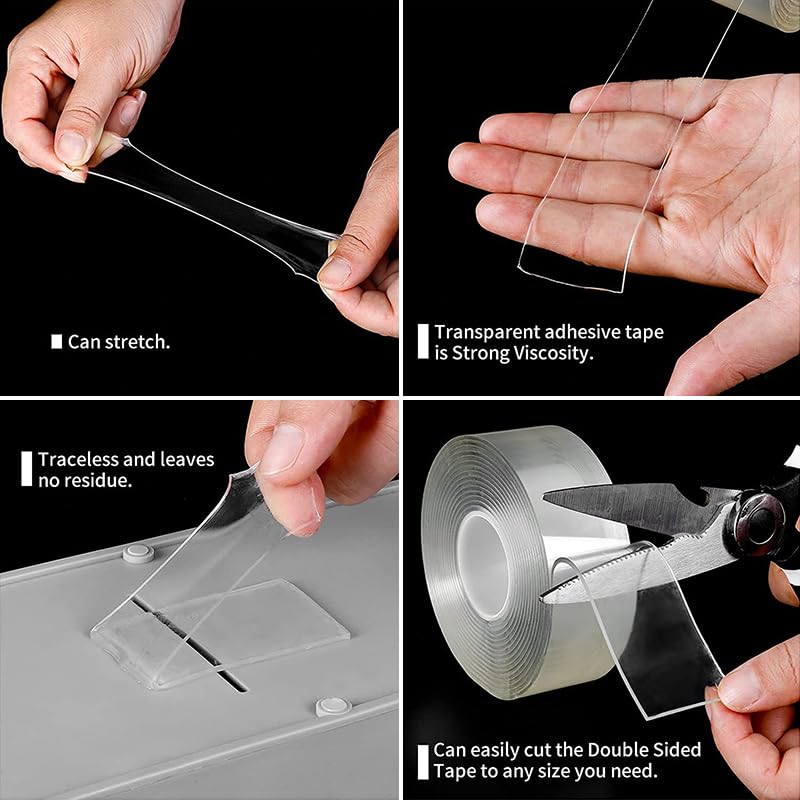 Can stretch.

Transparent adhesive tape is Strong Viscosity.

Traceless and leaves no residue.

Can easily cut the Double Sided Tape to any size you need.