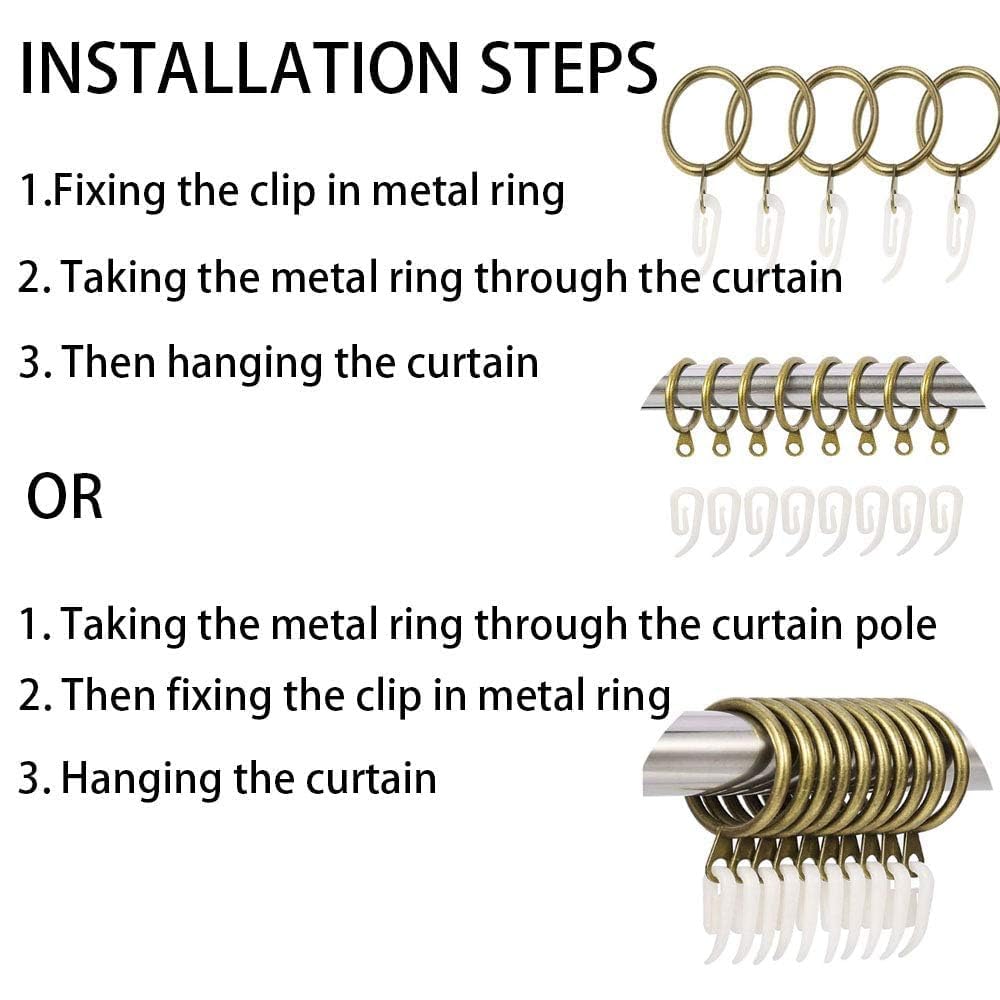 INSTALLATION STEPS

1.Fixing the clip in metal ring

2. Taking the metal ring through the curtain

3. Then hanging the curtain

OR

1. Taking the metal ring through the curtain pole

2. Then fixing the clip in metal ring

3. Hanging the curtain