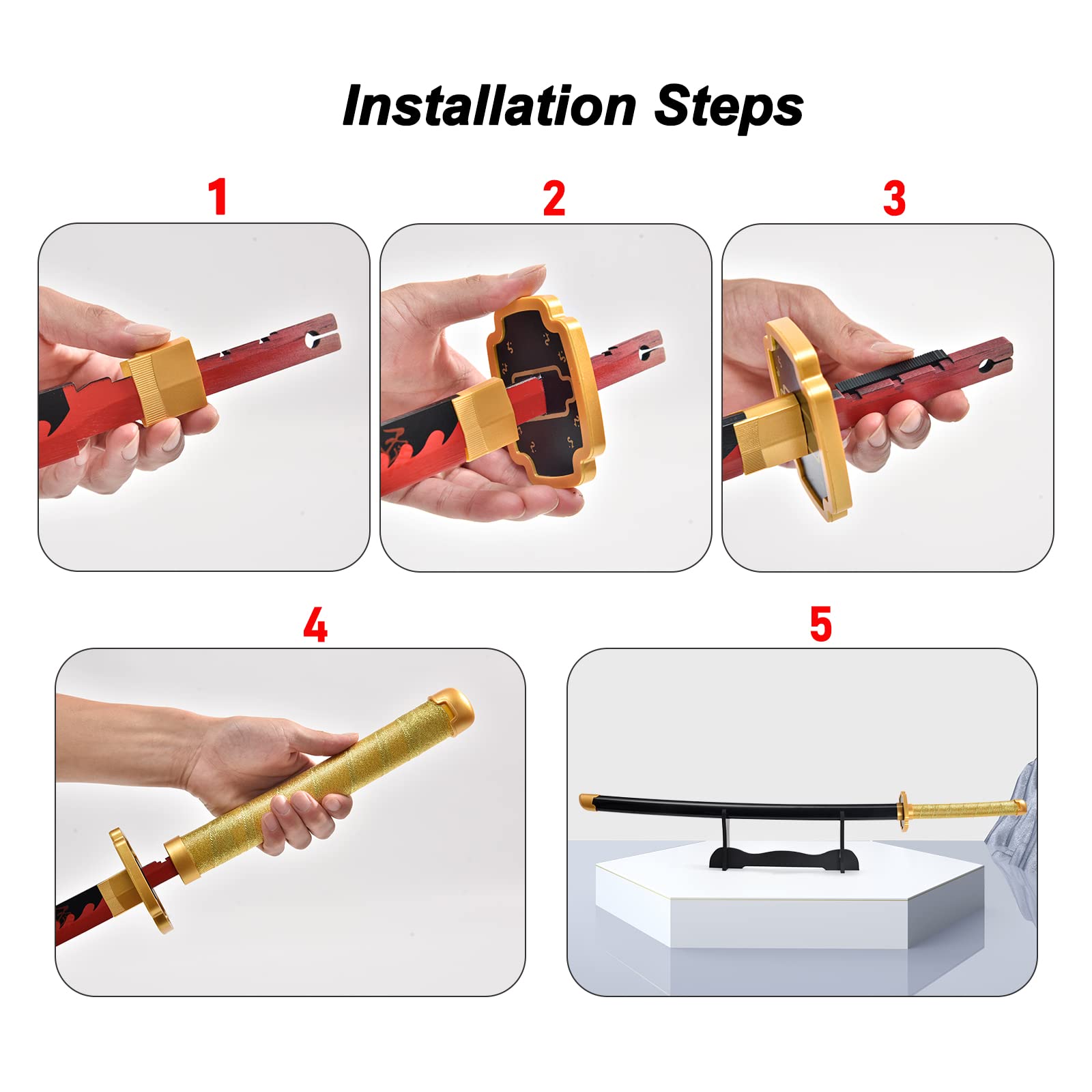 Installation Steps

1

2

3

4

5