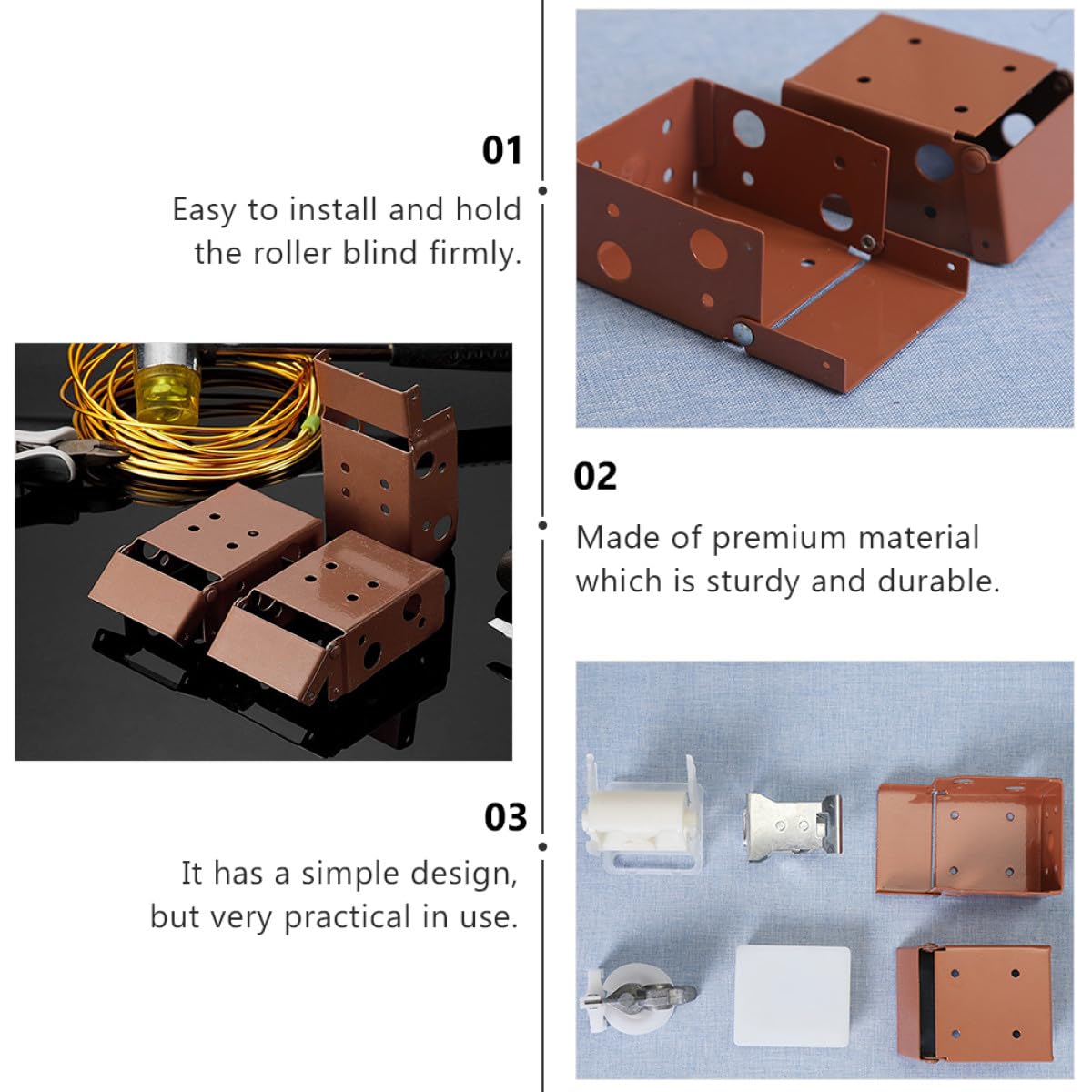 01

Easy to install and hold the roller blind firmly.

02

Made of premium material which is sturdy and durable.

03

It has a simple design, but very practical in use.