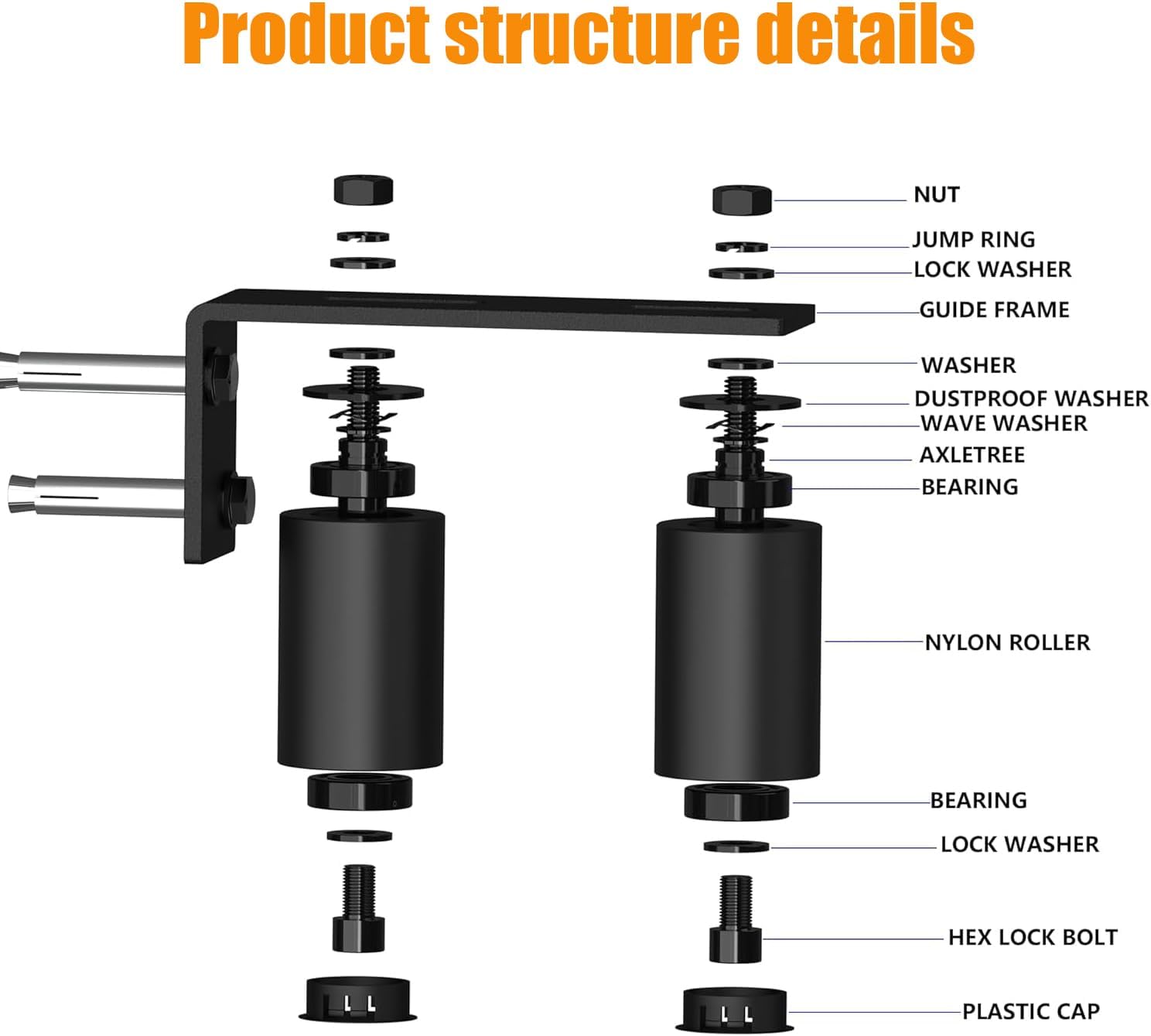 Product structure details

NUT

JUMP RING

LOCK WASHER

GUIDE FRAME

WASHER

DUSTPROOF WASHER

WAVE WASHER

AXLETREE

BEARING

NYLON ROLLER

BEARING

LOCK WASHER

HEX LOCK BOLT

PLASTIC CAP