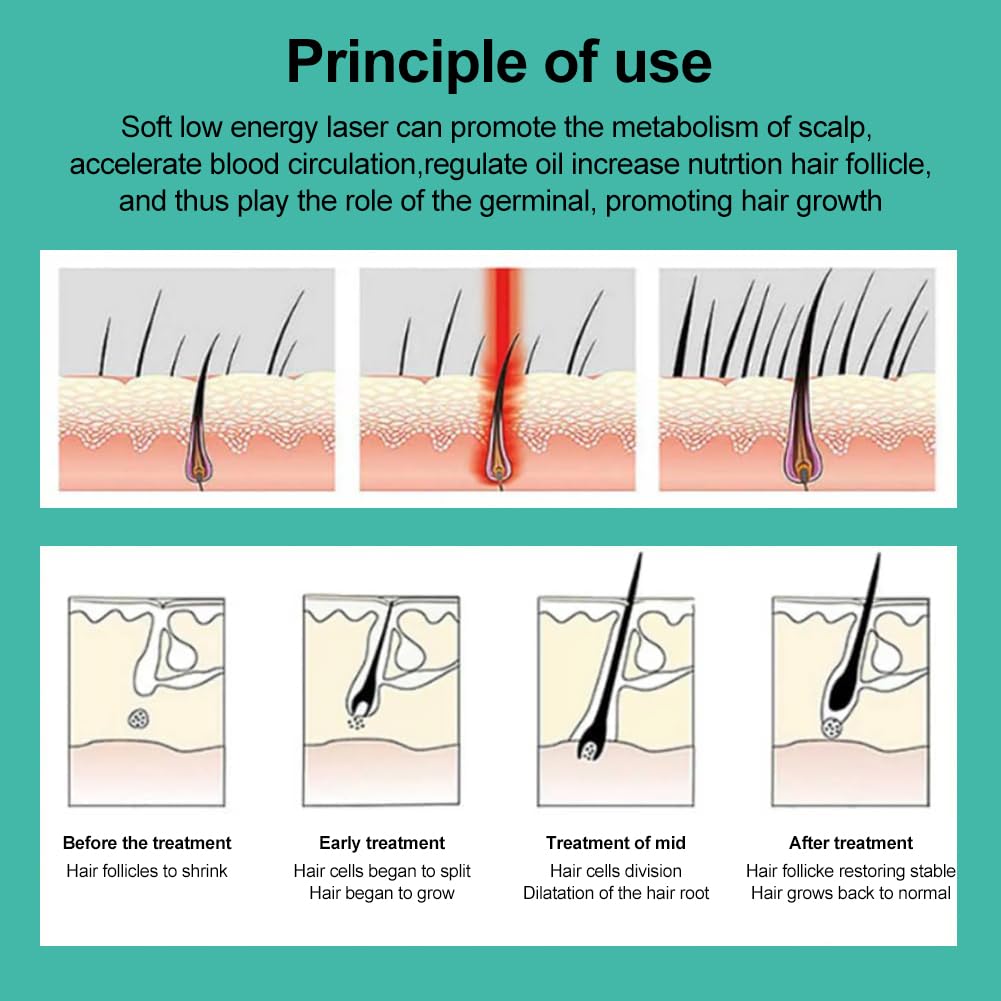 Principle of use

Soft low energy laser can promote the metabolism of scalp, accelerate blood circulation,regulate oil increase nutrtion hair follicle, and thus play the role of the germinal, promoting hair growth

Before the treatment
Hair follicles to shrink

Early treatment
Hair cells began to split
Hair began to grow

Treatment of mid
Hair cells division
Dilatation of the hair root

After treatment
Hair follicke restoring stable
Hair grows back to normal