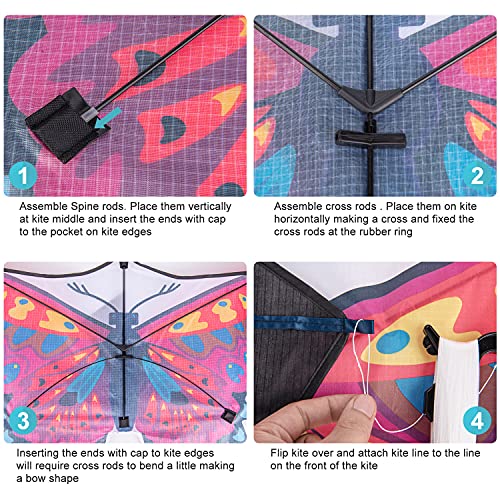 1

Assemble Spine rods. Place them vertically at kite middle and insert the ends with cap to the pocket on kite edges

2

Assemble cross rods . Place them on kite horizontally making a cross and fixed the cross rods at the rubber ring

3

Inserting the ends with cap to kite edges will require cross rods to bend a little making a bow shape

4

Flip kite over and attach kite line to the line on the front of the kite