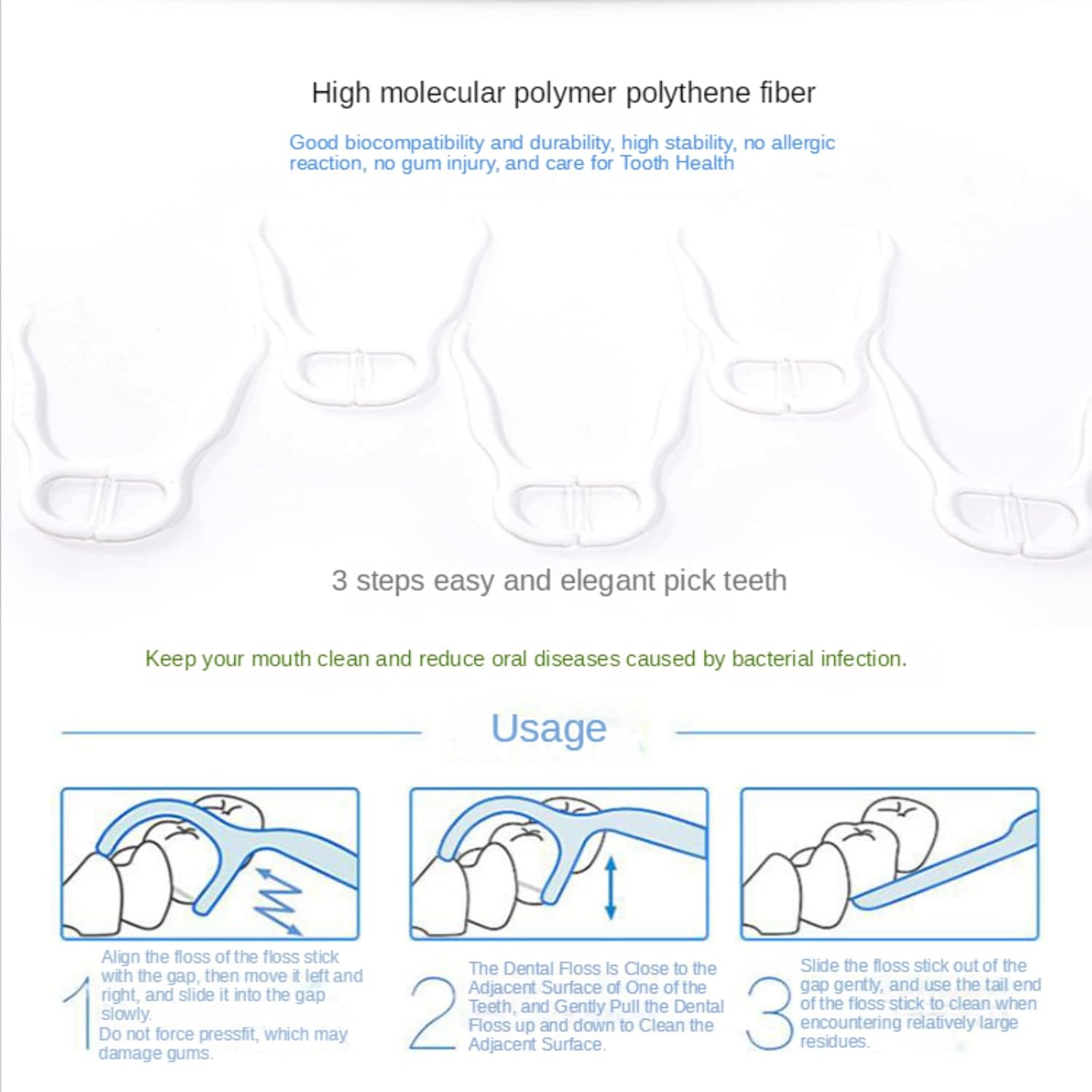 High molecular polymer polythene fiber

Good biocompatibility and durability, high stability, no allergic reaction, no gum injury, and care for Tooth Health

3 steps easy and elegant pick teeth

Keep your mouth clean and reduce oral diseases caused by bacterial infection.

Usage

1 Align the floss of the floss stick with the gap, then move it left and right, and slide it into the gap slowly.
Do not force pressfit, which may damage gums.

2 The Dental Floss Is Close to the Adjacent Surface of One of the Teeth, and Gently Pull the Dental Floss up and down to Clean the Adjacent Surface.

3 Slide the floss stick out of the gap gently, and use the tail end of the floss stick to clean when encountering relatively large residues.