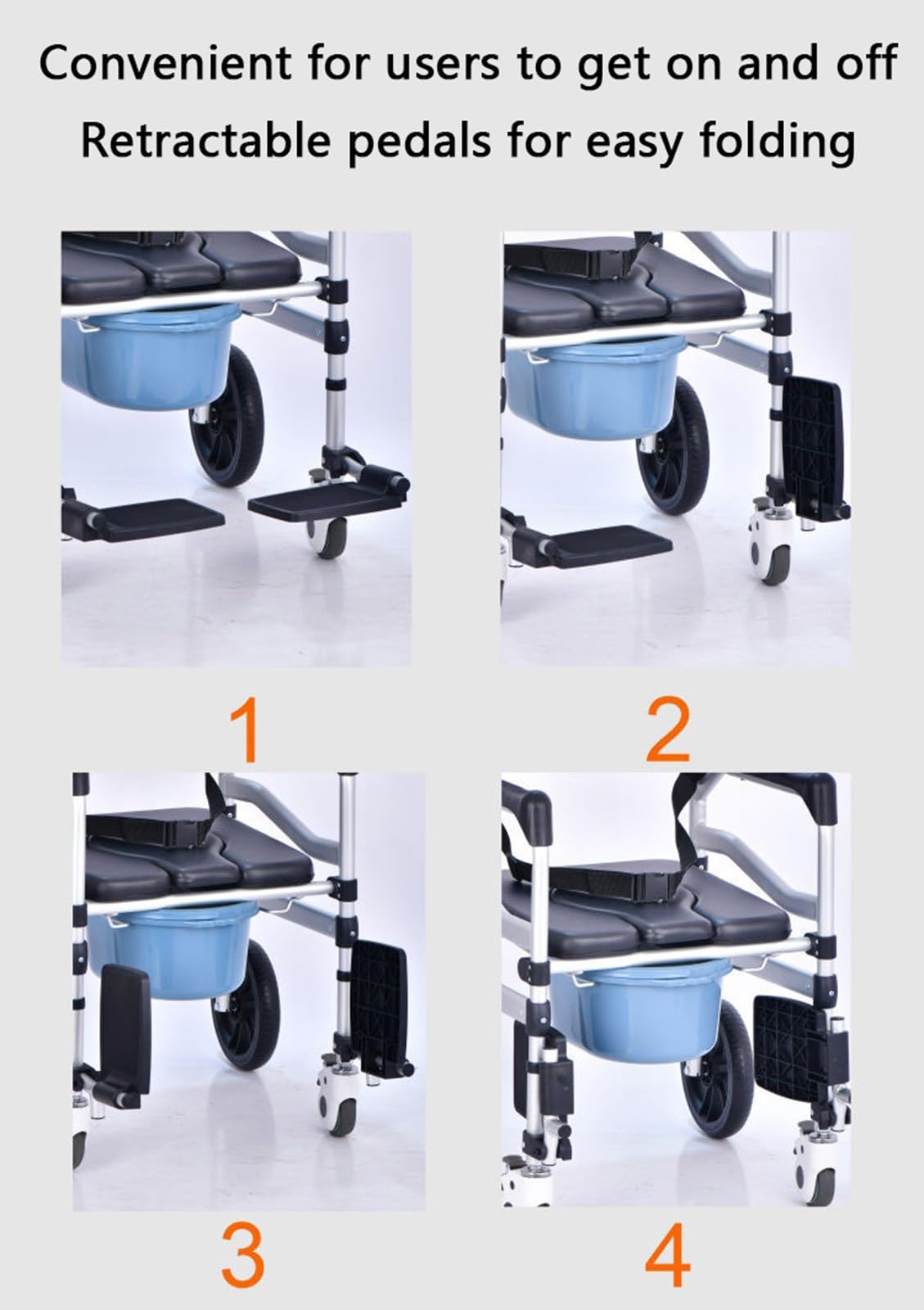 Convenient for users to get on and off
Retractable pedals for easy folding

1

2

3

4