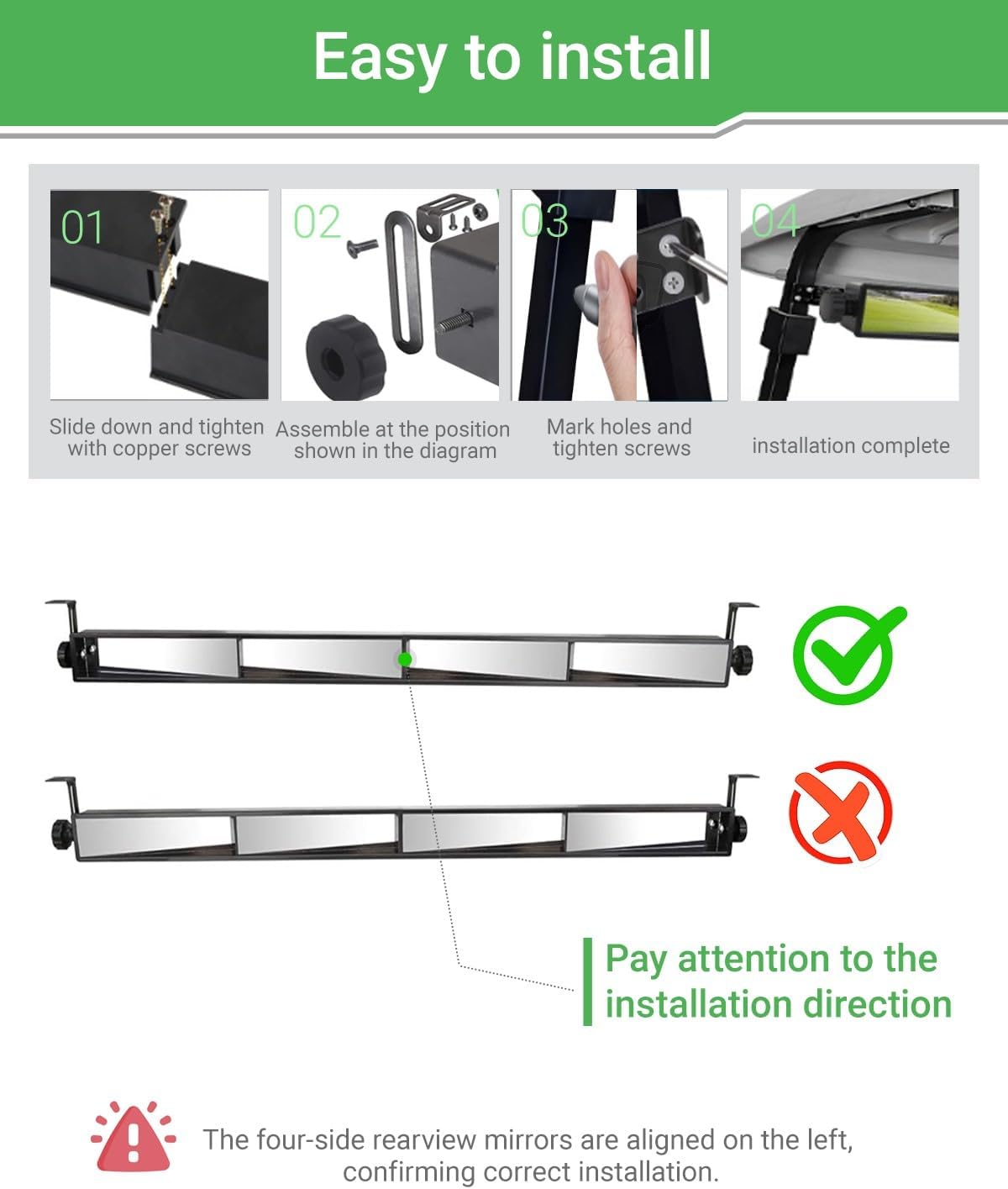 Easy to install

01

Slide down and tighten with copper screws

02

Assemble at the position shown in the diagram

03

Mark holes and tighten screws

04

installation complete

Pay attention to the installation direction

The four-side rearview mirrors are aligned on the left, confirming correct installation.