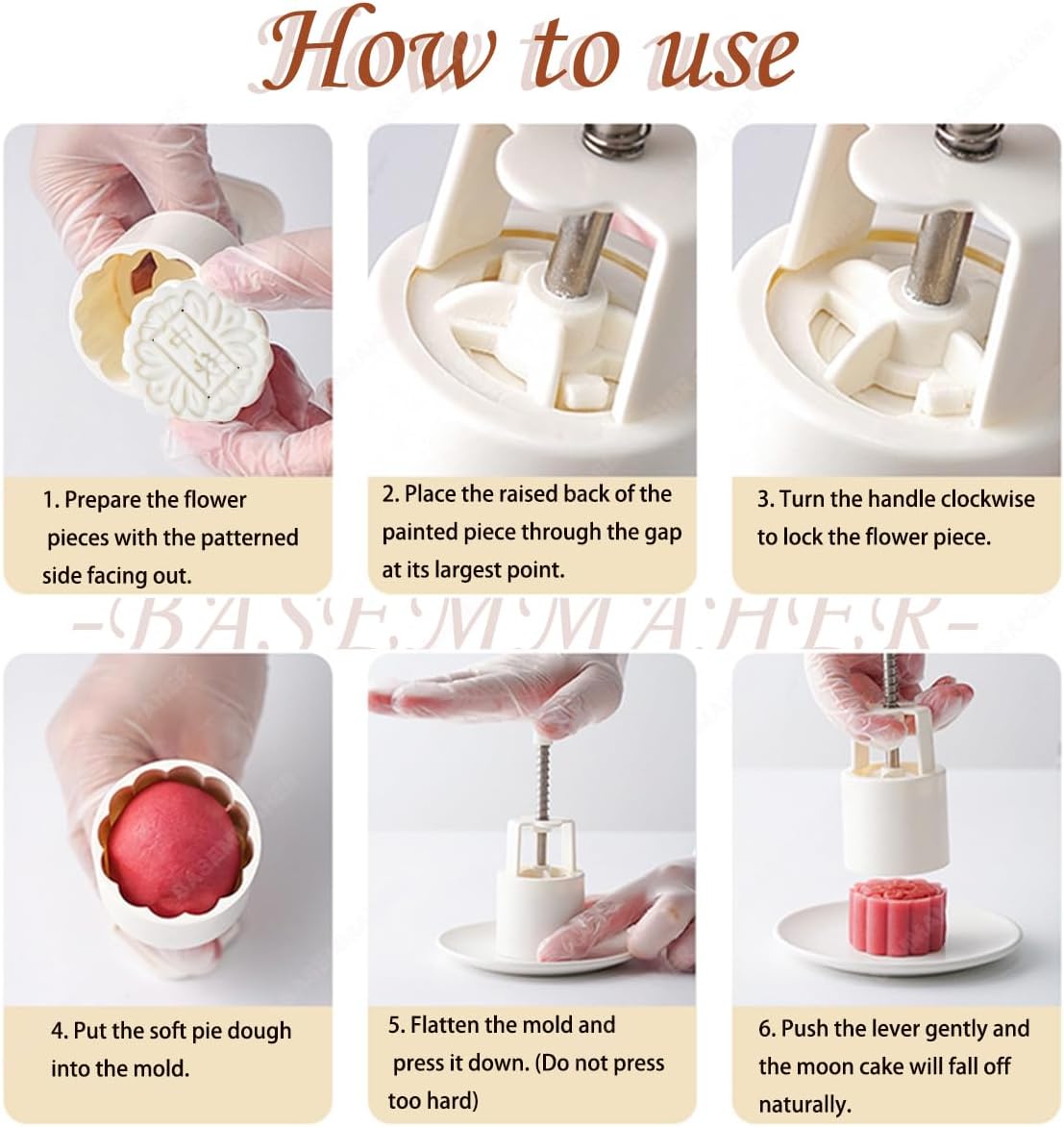 How to use

1. Prepare the flower pieces with the patterned side facing out.

2. Place the raised back of the painted piece through the gap at its largest point.

3. Turn the handle clockwise to lock the flower piece.

4. Put the soft pie dough into the mold.

5. Flatten the mold and press it down. (Do not press too hard)

6. Push the lever gently and the moon cake will fall off naturally.

-BASEMMAHER-