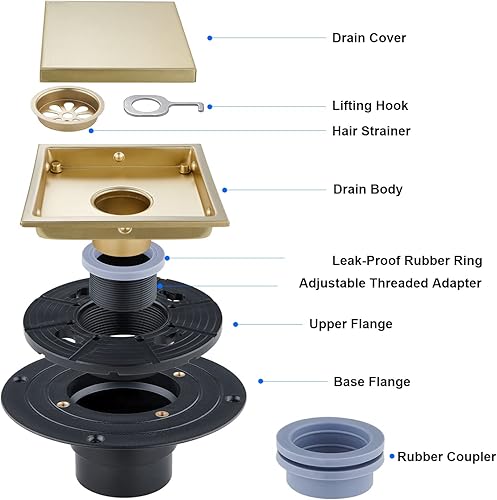 Drain Cover

Lifting Hook

Hair Strainer

Drain Body

Leak-Proof Rubber Ring

Adjustable Threaded Adapter

Upper Flange

Base Flange

Rubber Coupler