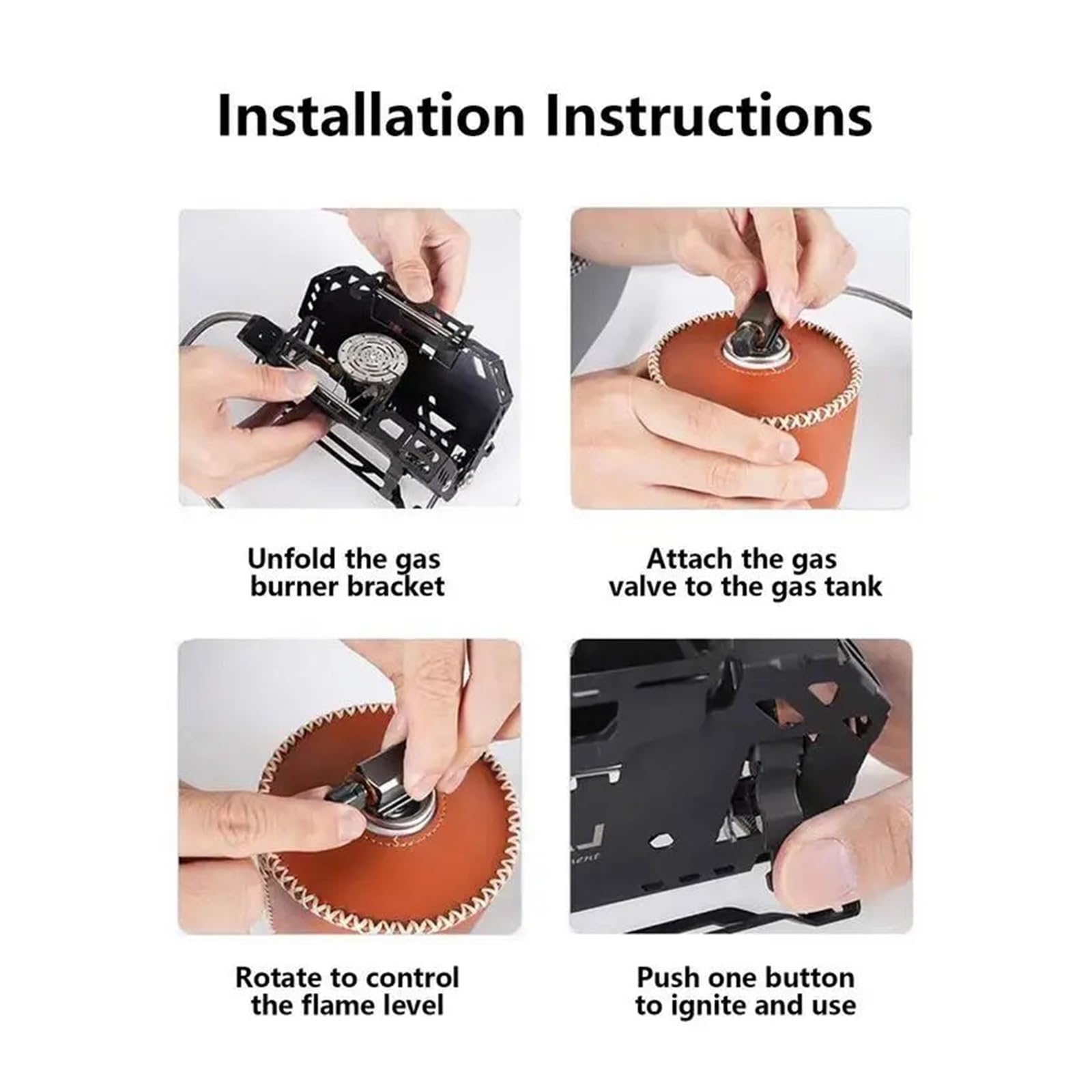 Installation Instructions

Unfold the gas burner bracket

Attach the gas valve to the gas tank

Rotate to control the flame level

Push one button to ignite and use