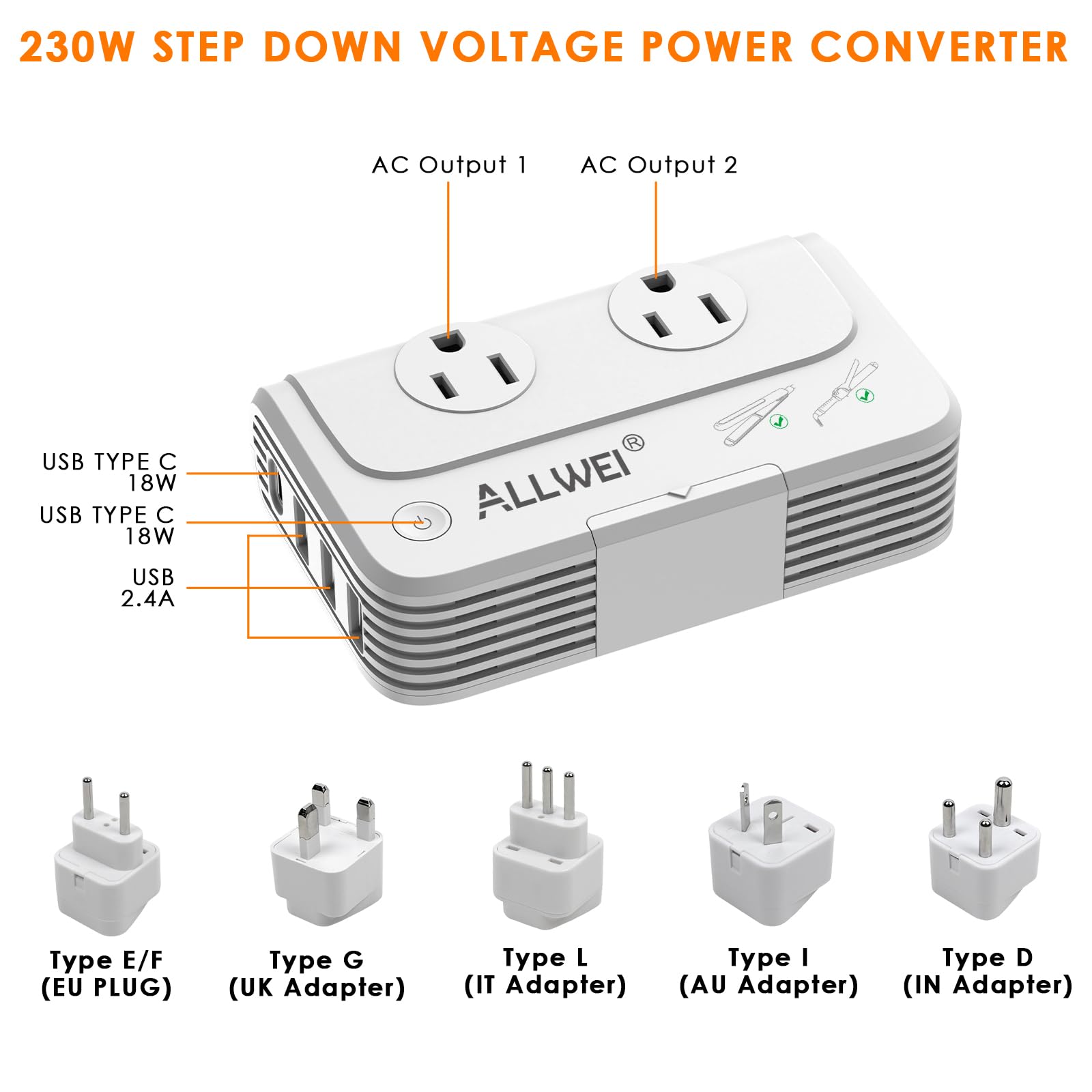 230W STEP DOWN VOLTAGE POWER CONVERTER

AC Output 1

AC Output 2

USB TYPE C 18W

USB TYPE C 18W

USB 2.4A

ALLWEI®

Type E/F (EU PLUG)

Type G (UK Adapter)

Type L (IT Adapter)

Type I (AU Adapter)

Type D (IN Adapter)