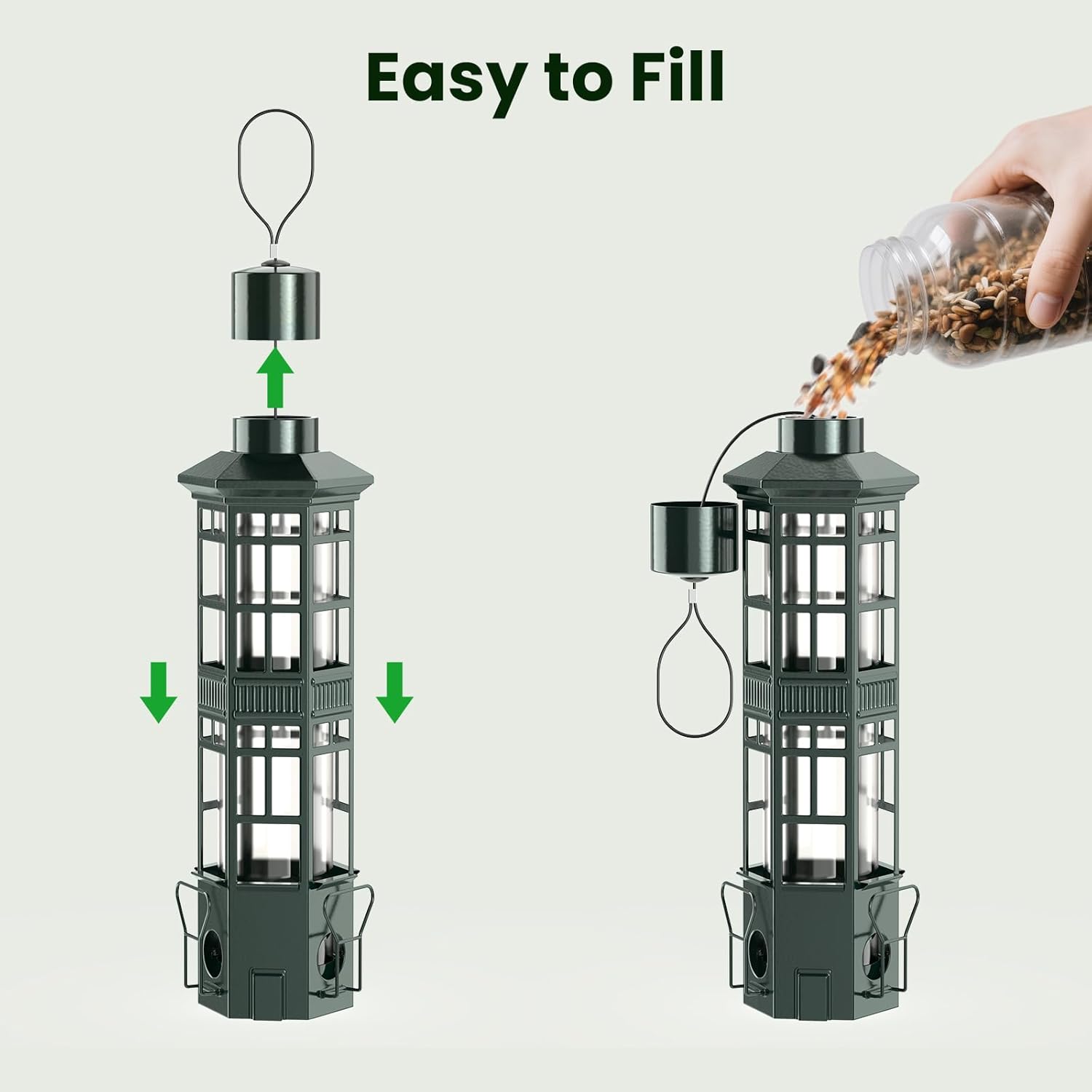 Easy to Fill