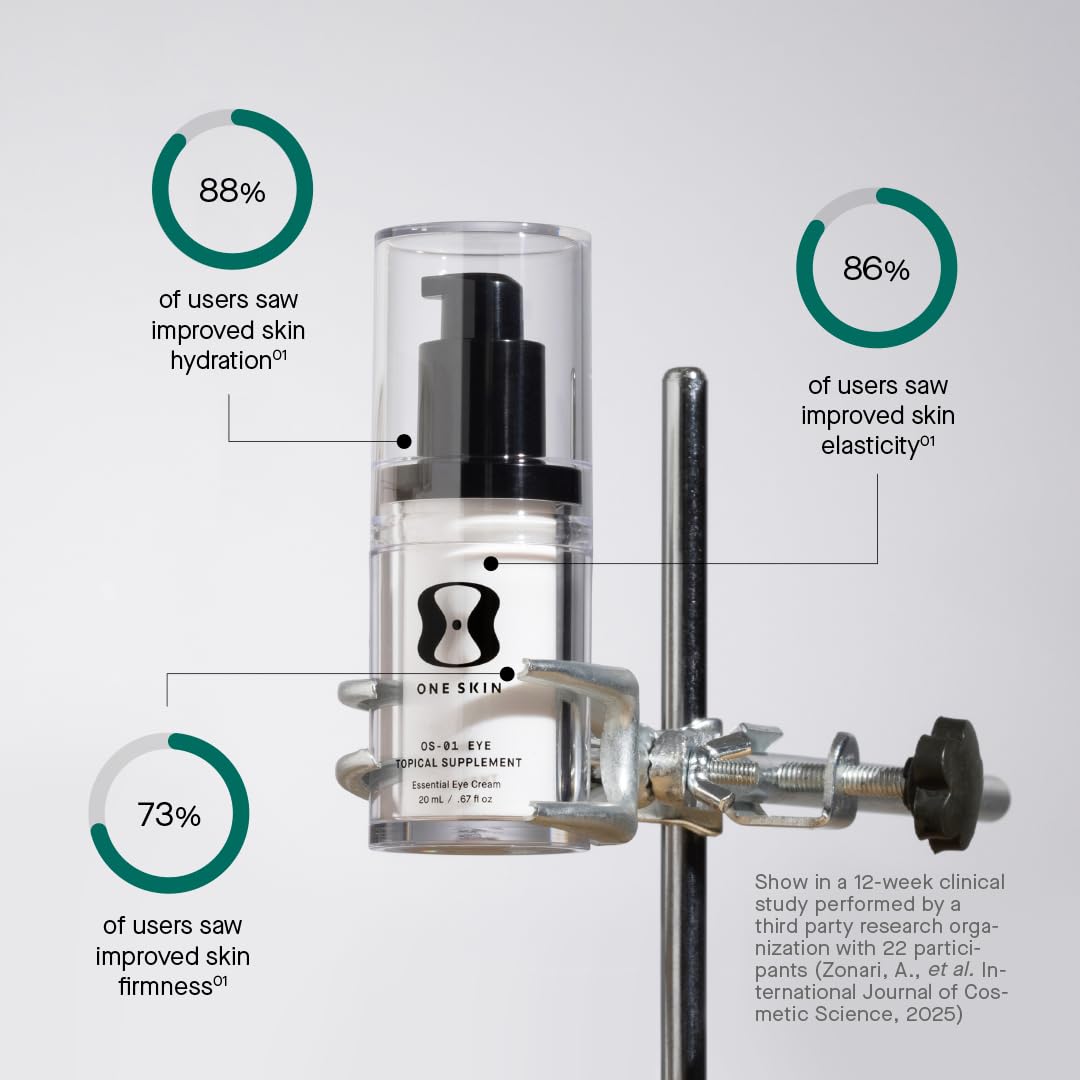 88%

of users saw improved skin hydration$^{01}$

86%

of users saw improved skin elasticity$^{01}$

ONE SKIN

OS-01 EYE
TOPICAL SUPPLEMENT

Essential Eye Cream
20 mL / .67 fl oz

73%

of users saw improved skin firmness$^{01}$

Show in a 12-week clinical study performed by a third party research organization with 22 participants (Zonari, A., et al. International Journal of Cosmetic Science, 2025)