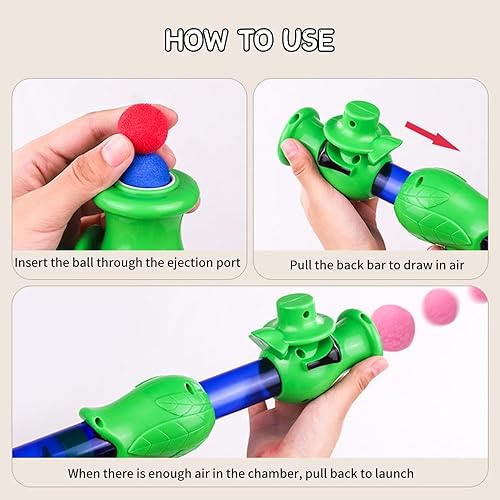 HOW TO USE

Insert the ball through the ejection port

Pull the back bar to draw in air

When there is enough air in the chamber, pull back to launch