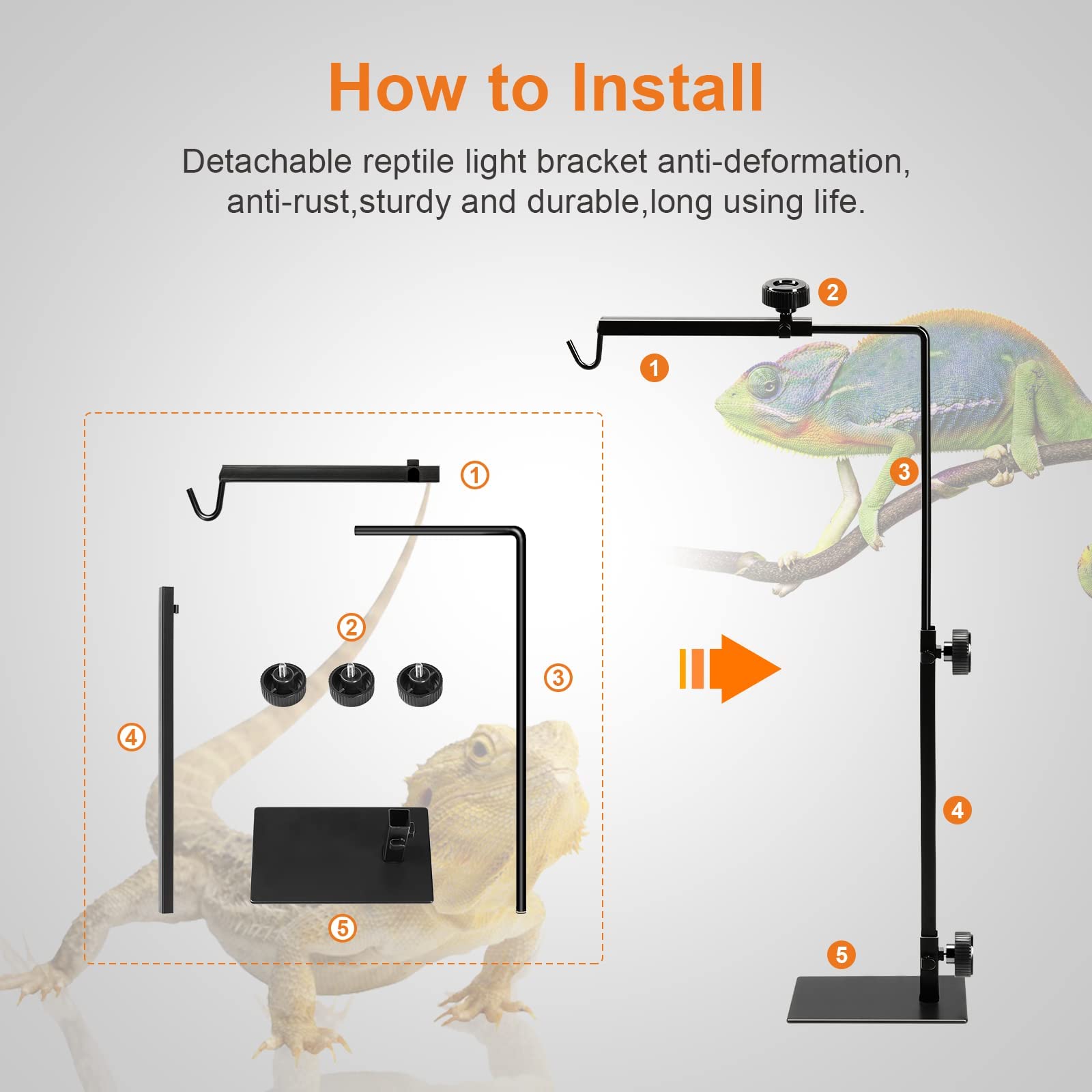 How to Install

Detachable reptile light bracket anti-deformation, anti-rust,sturdy and durable,long using life.

①
②
③
④
⑤

2
1
3
4
5