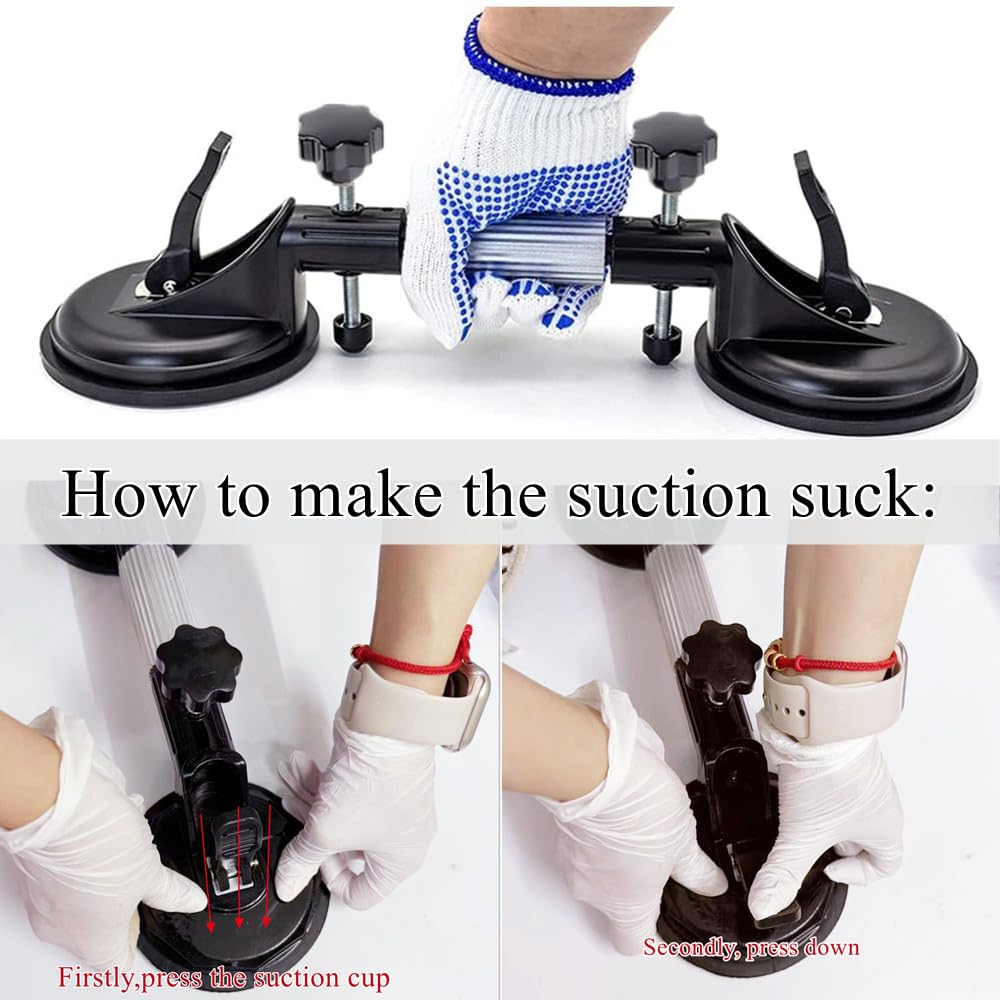 How to make the suction suck:

Firstly,press the suction cup

Secondly, press down