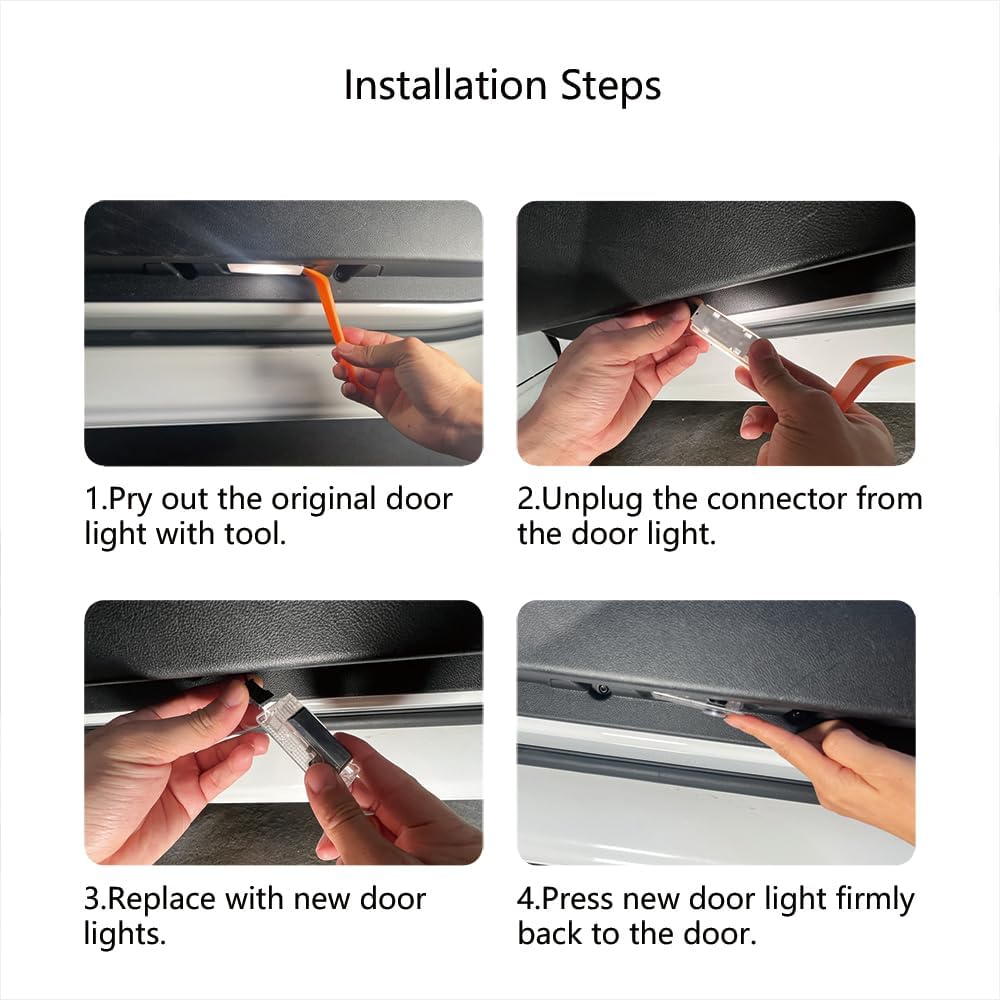 Installation Steps

1.Pry out the original door light with tool.

2.Unplug the connector from the door light.

3.Replace with new door lights.

4.Press new door light firmly back to the door.