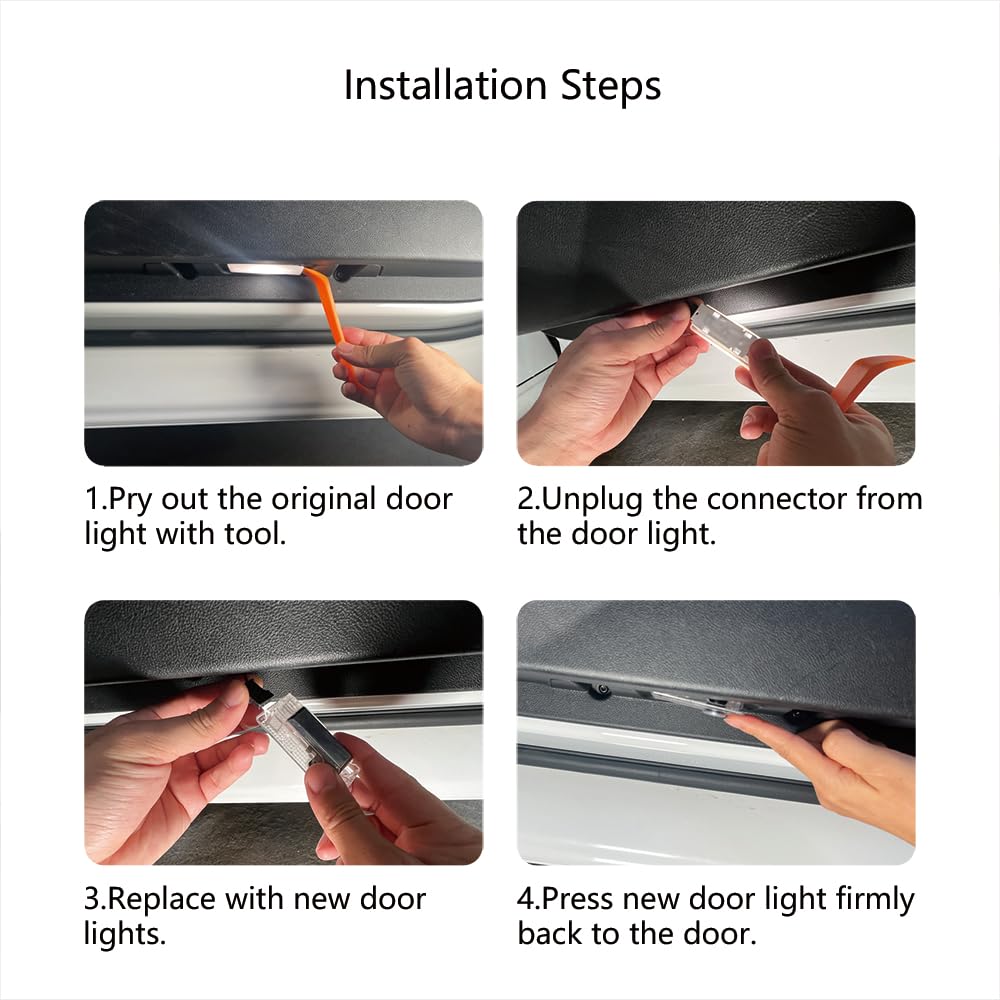 Installation Steps

1.Pry out the original door light with tool.

2.Unplug the connector from the door light.

3.Replace with new door lights.

4.Press new door light firmly back to the door.