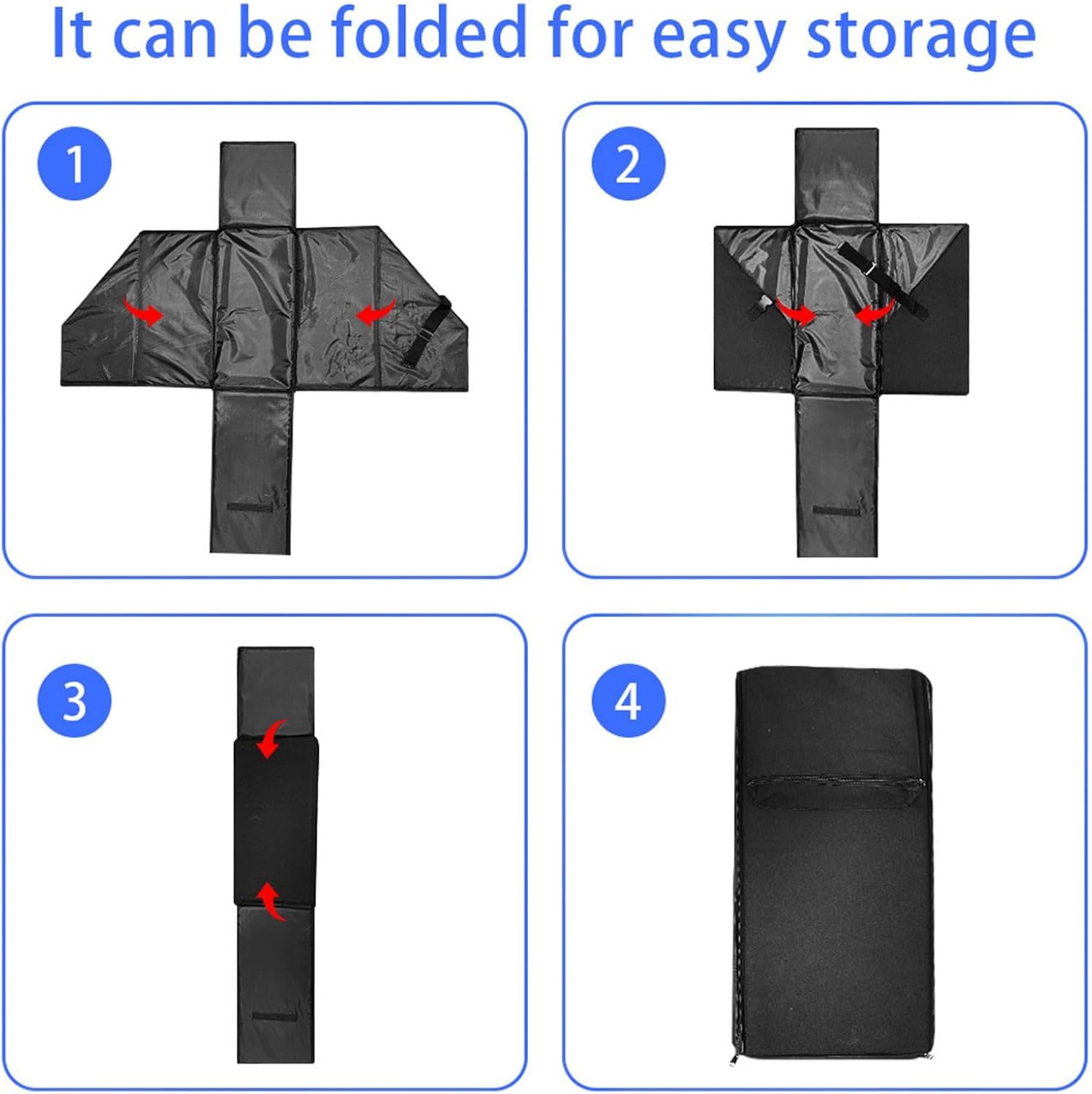 It can be folded for easy storage

1

2

3

4