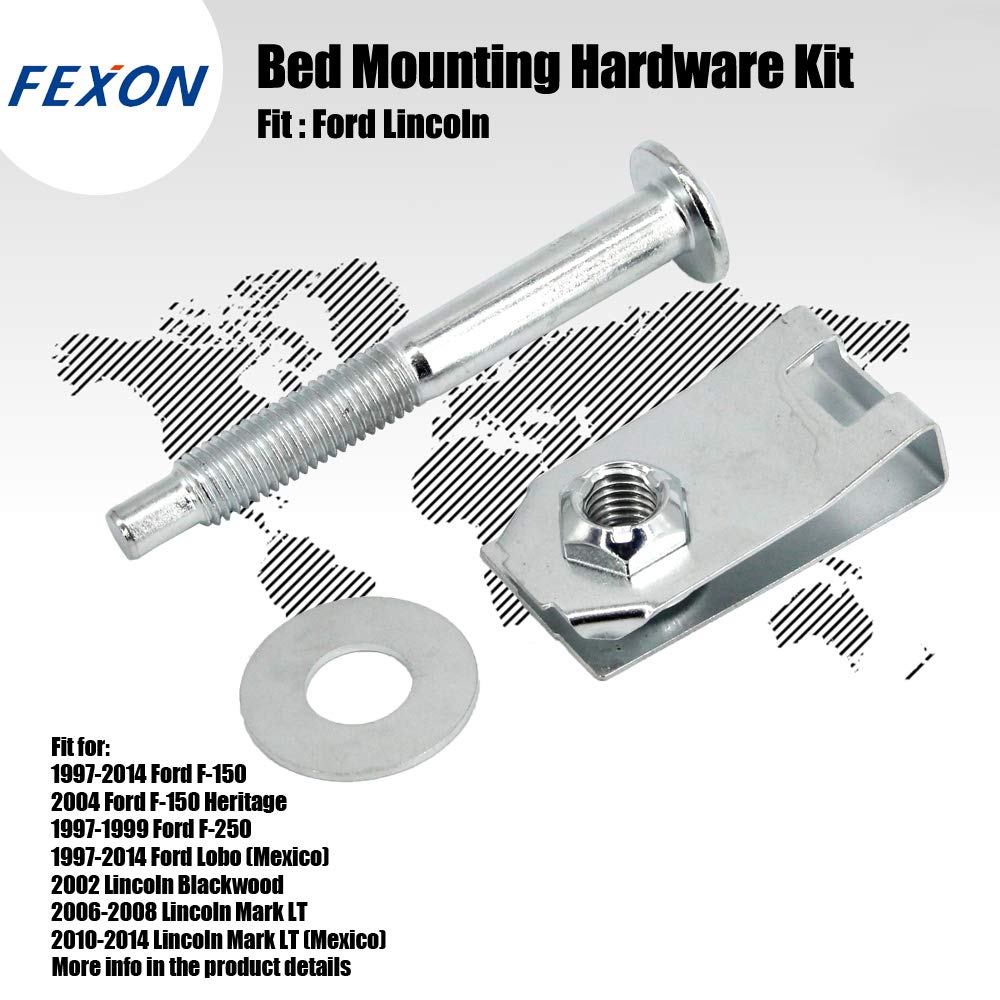 FEXON

Bed Mounting Hardware Kit
Fit : Ford Lincoln

Fit for:
1997-2014 Ford F-150
2004 Ford F-150 Heritage
1997-1999 Ford F-250
1997-2014 Ford Lobo (Mexico)
2002 Lincoln Blackwood
2006-2008 Lincoln Mark LT
2010-2014 Lincoln Mark LT (Mexico)
More info in the product details