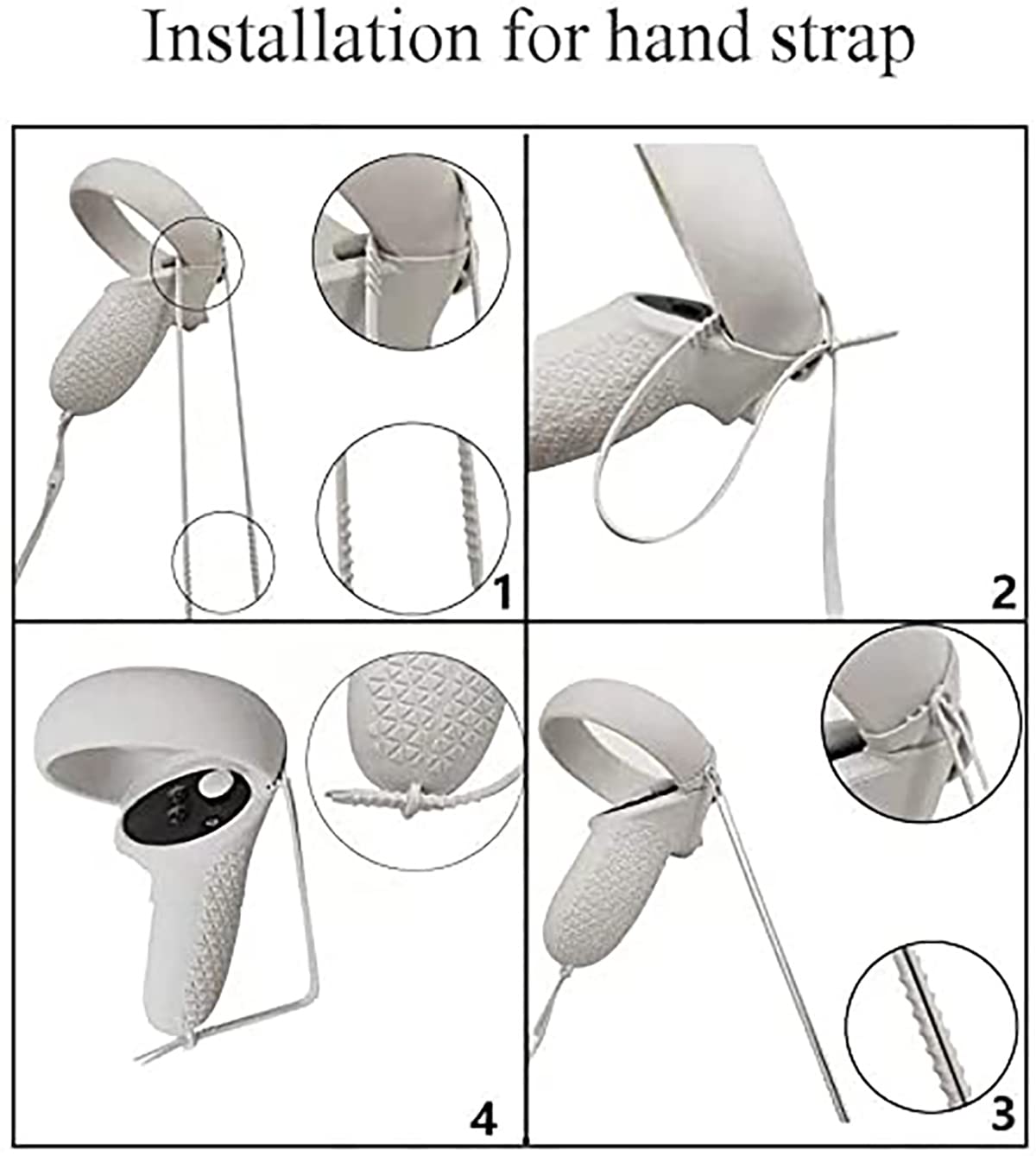 Installation for hand strap

1

2

4

3