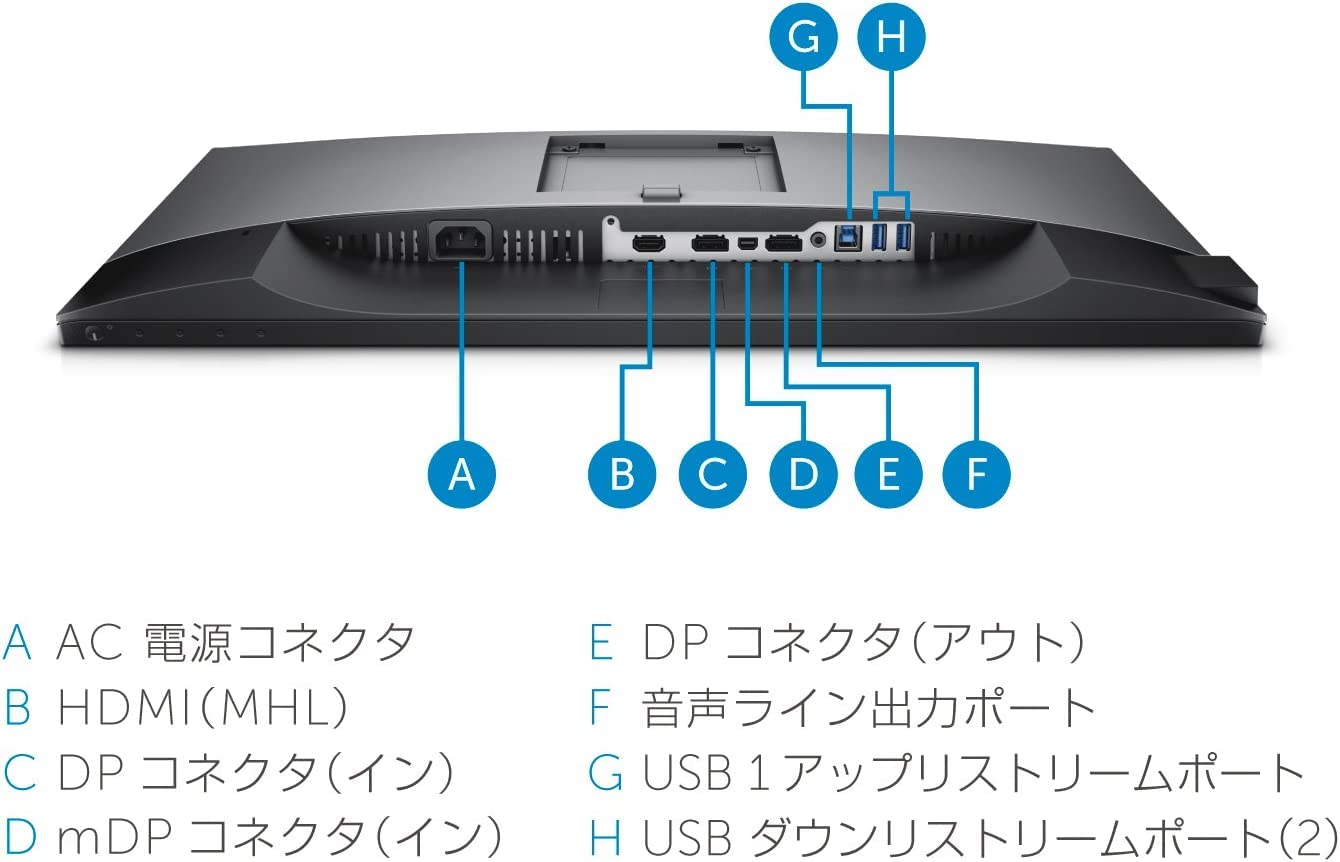 G H

A B C D E F

A AC 電源コネクタ
B HDMI(MHL)
C DP コネクタ(イン)
D mDP コネクタ(イン)

E DP コネクタ(アウト)
F 音声ライン出力ポート
G USB 1 アップリストリームポート
H USB ダウンリストリームポート(2)