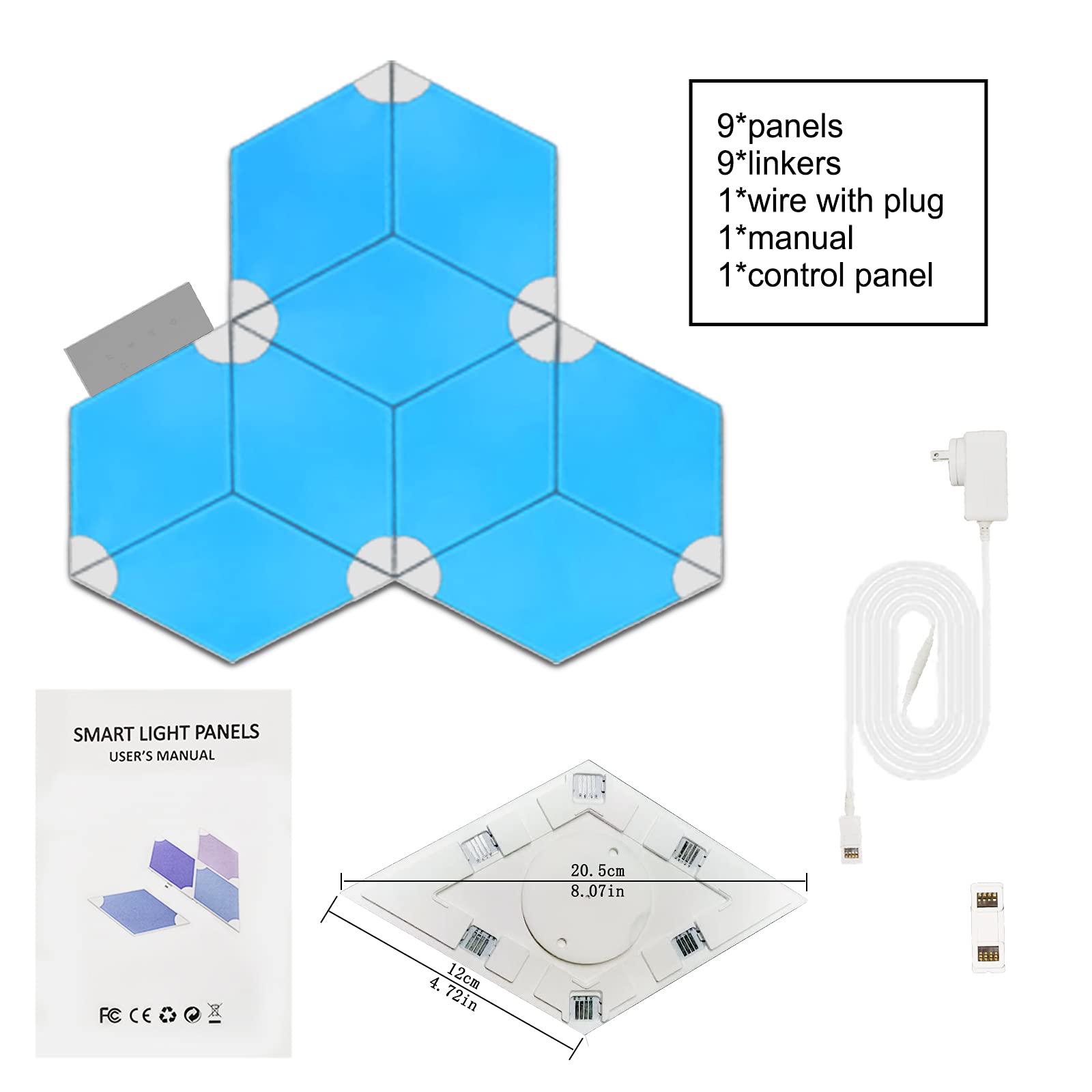 9*panels
9*linkers
1*wire with plug
1*manual
1*control panel

SMART LIGHT PANELS
USER'S MANUAL

FC CE

20.5cm
8.07in

12cm
4.72in