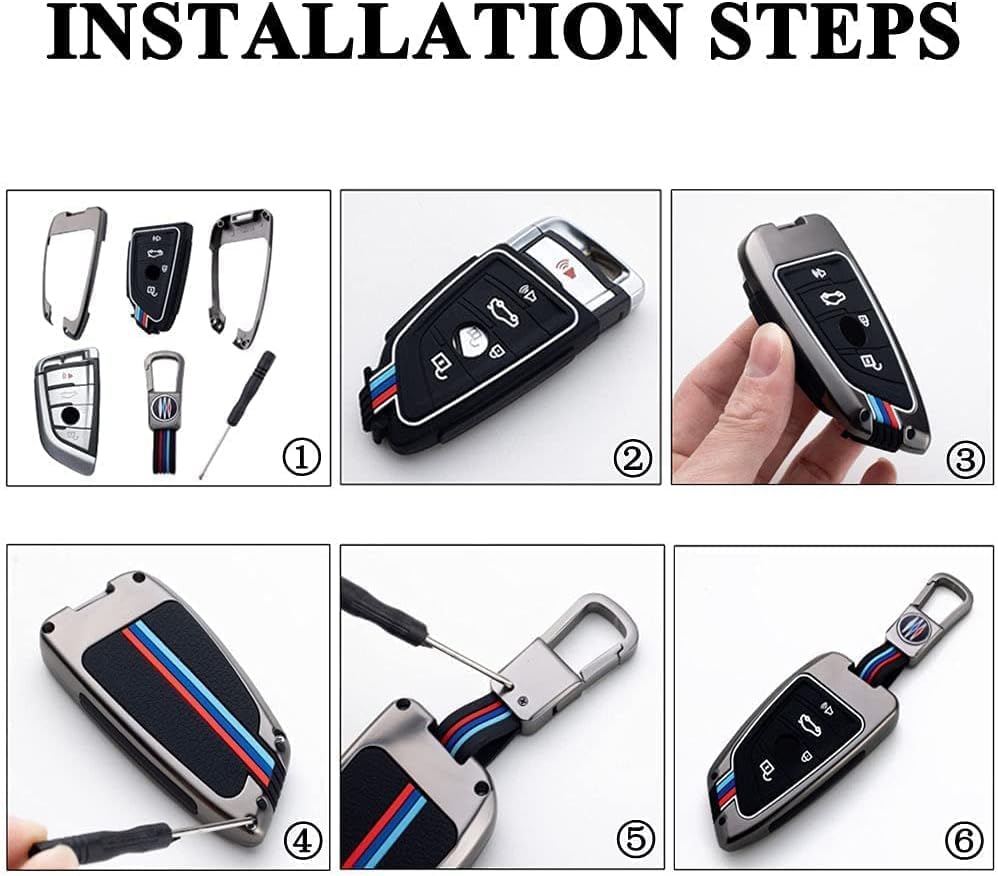 INSTALLATION STEPS

①

②

③

④

⑤

⑥