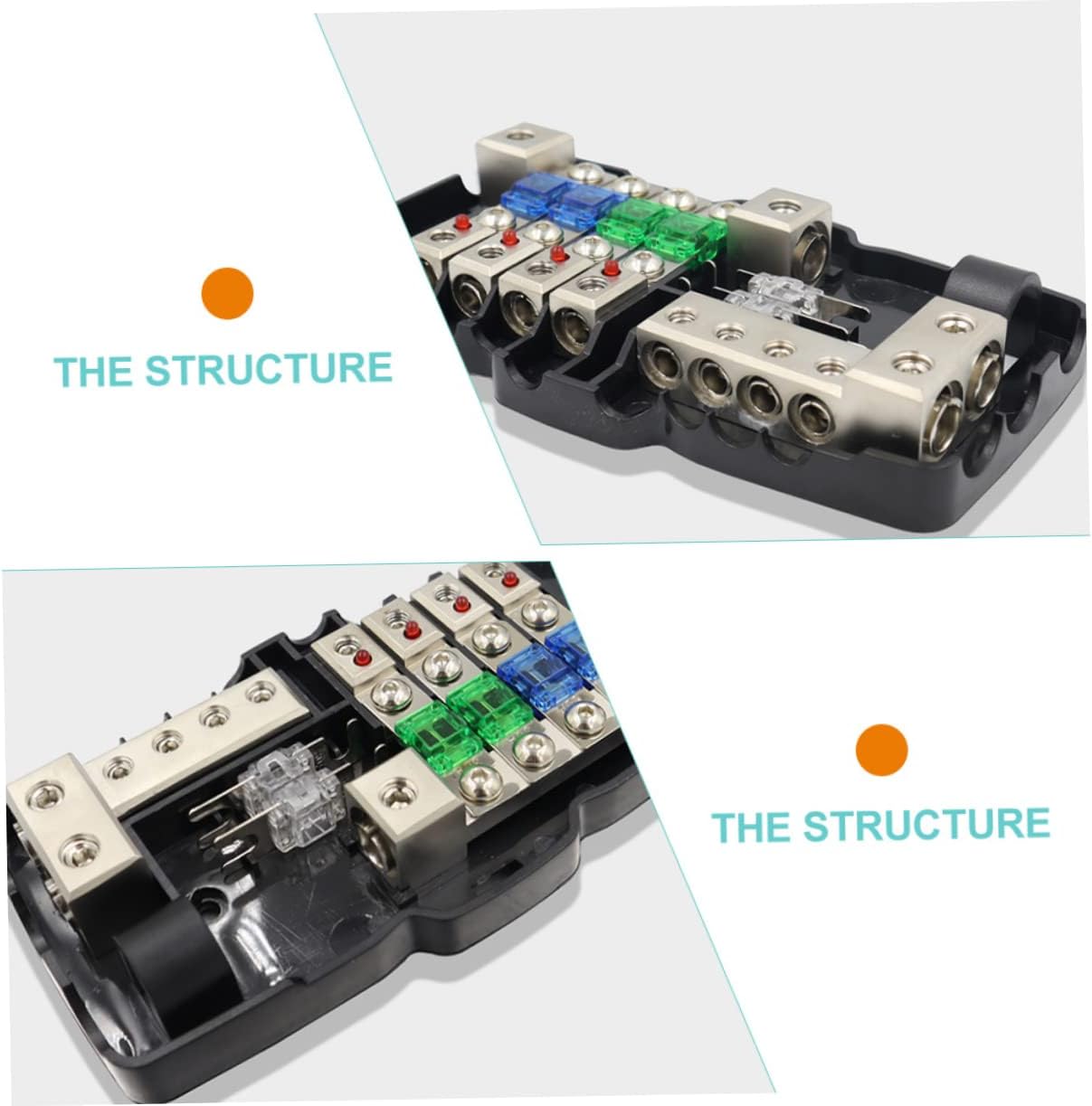 THE STRUCTURE

THE STRUCTURE