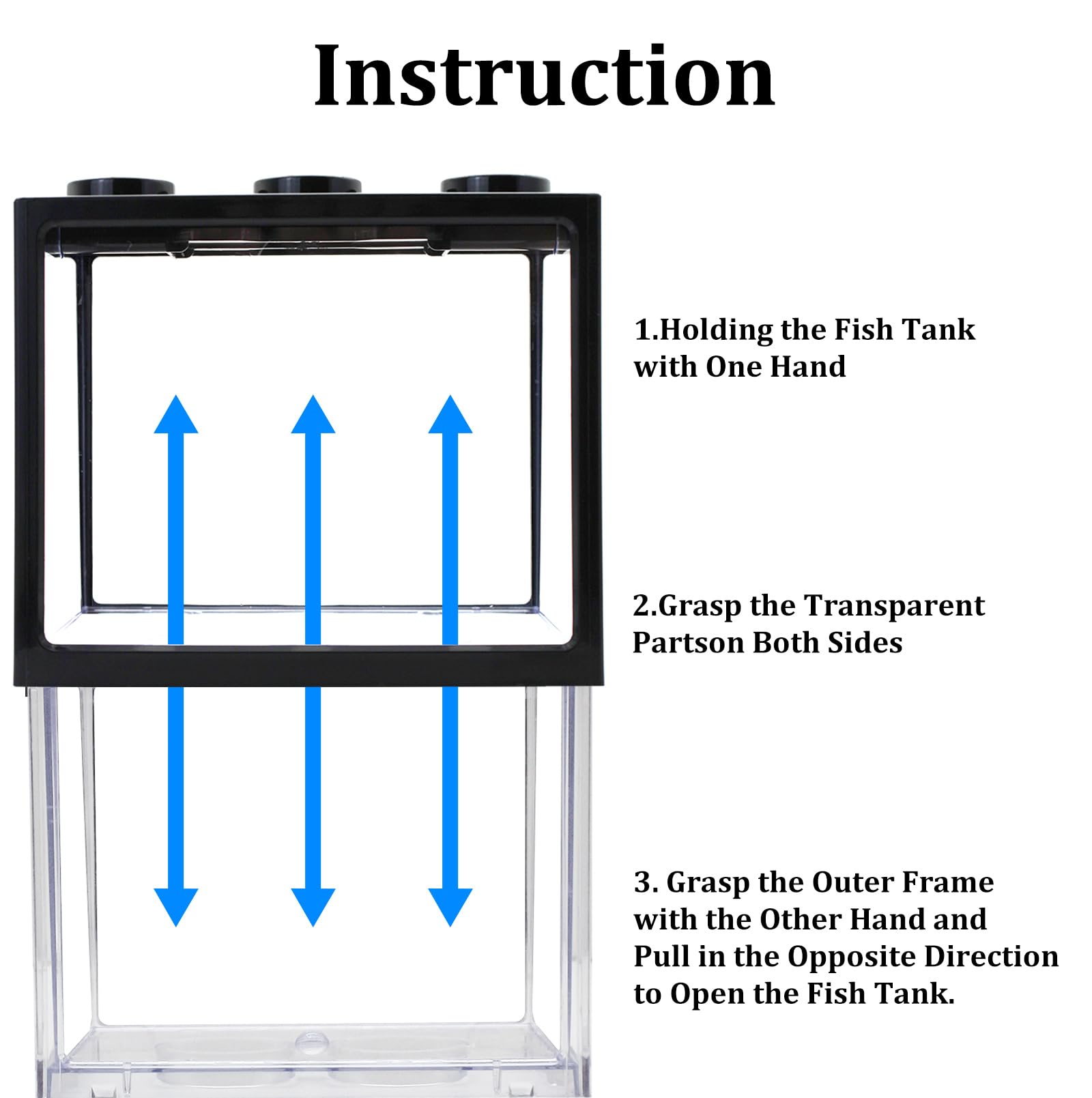 Instruction

1.Holding the Fish Tank with One Hand

2.Grasp the Transparent Partson Both Sides

3. Grasp the Outer Frame with the Other Hand and Pull in the Opposite Direction to Open the Fish Tank.