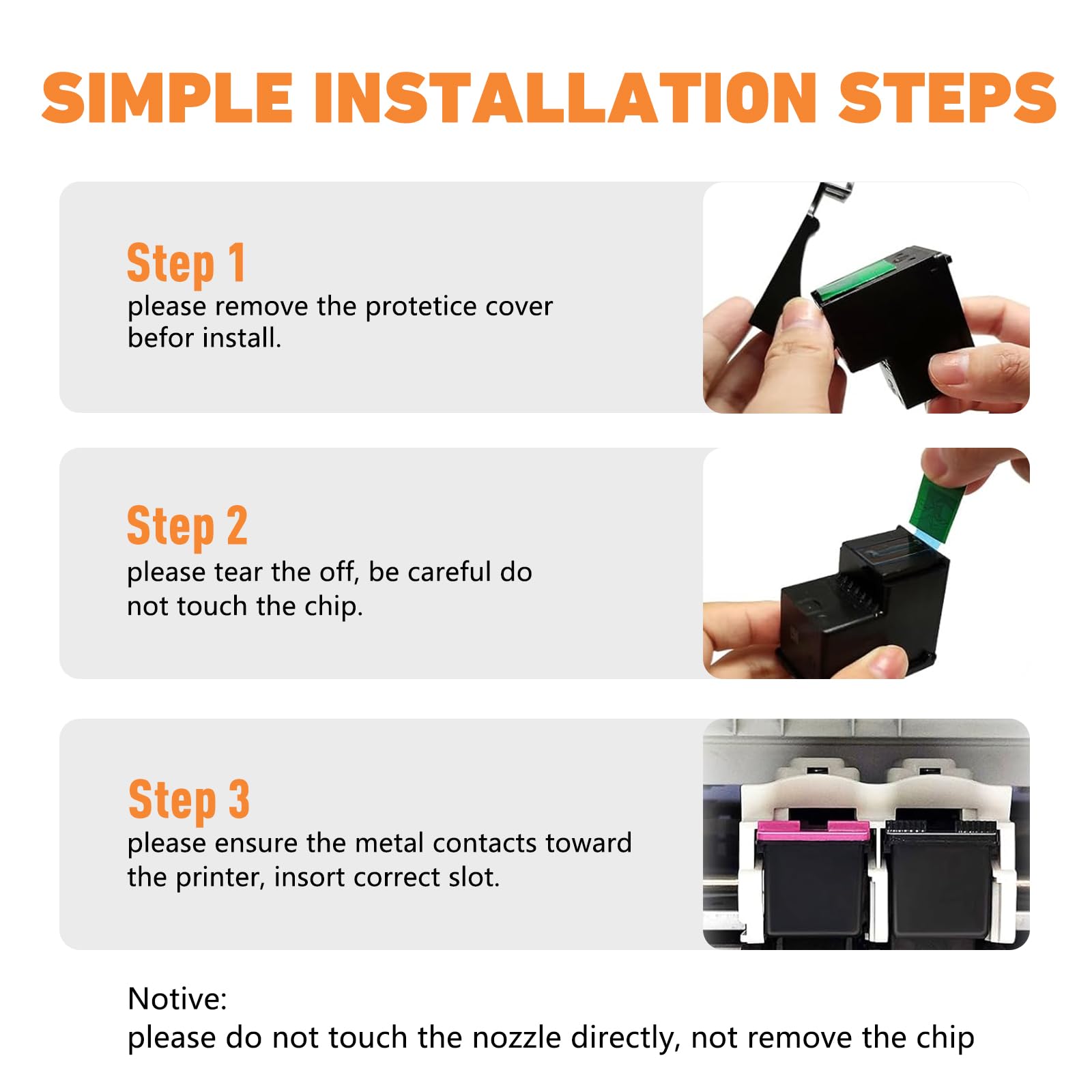 SIMPLE INSTALLATION STEPS

Step 1
please remove the protetice cover befor install.

Step 2
please tear the off, be careful do not touch the chip.

Step 3
please ensure the metal contacts toward the printer, insort correct slot.

Notive:
please do not touch the nozzle directly, not remove the chip