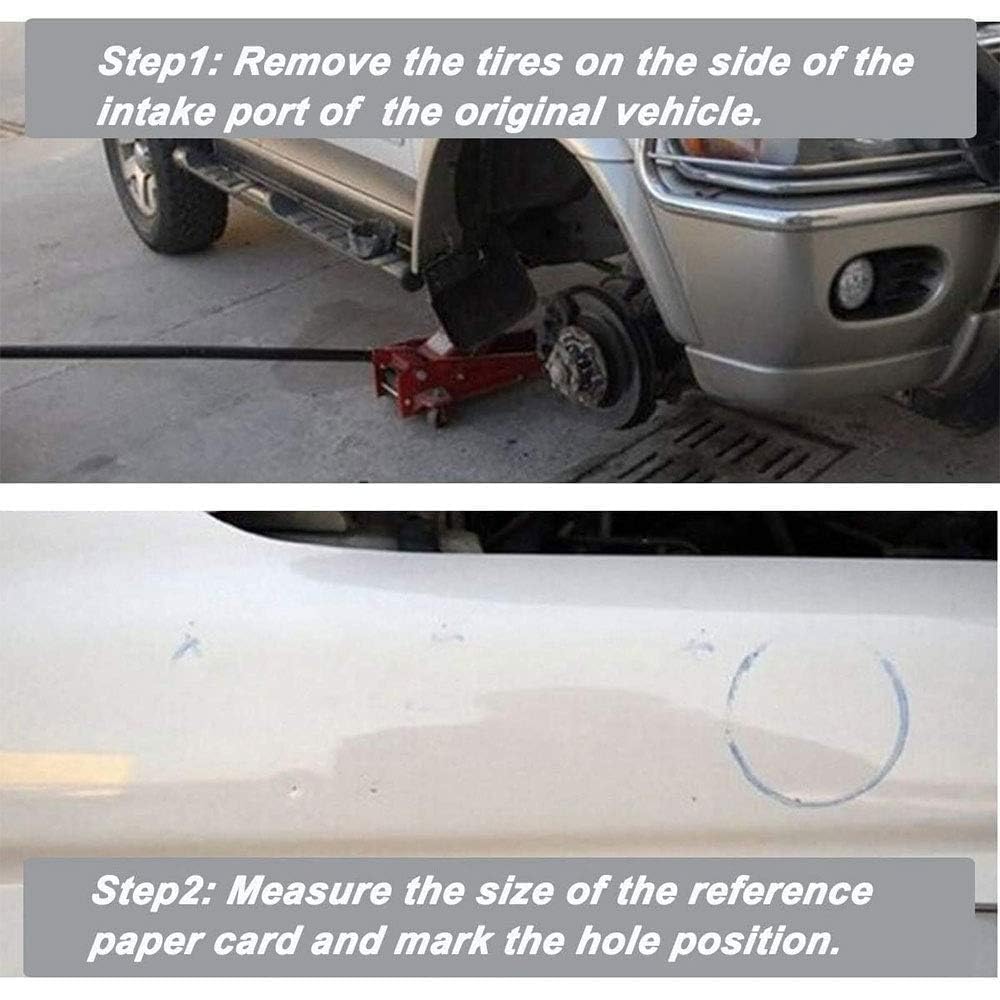 Step1: Remove the tires on the side of the intake port of  the original vehicle.

Step2: Measure the size of the reference paper card and mark the hole position.