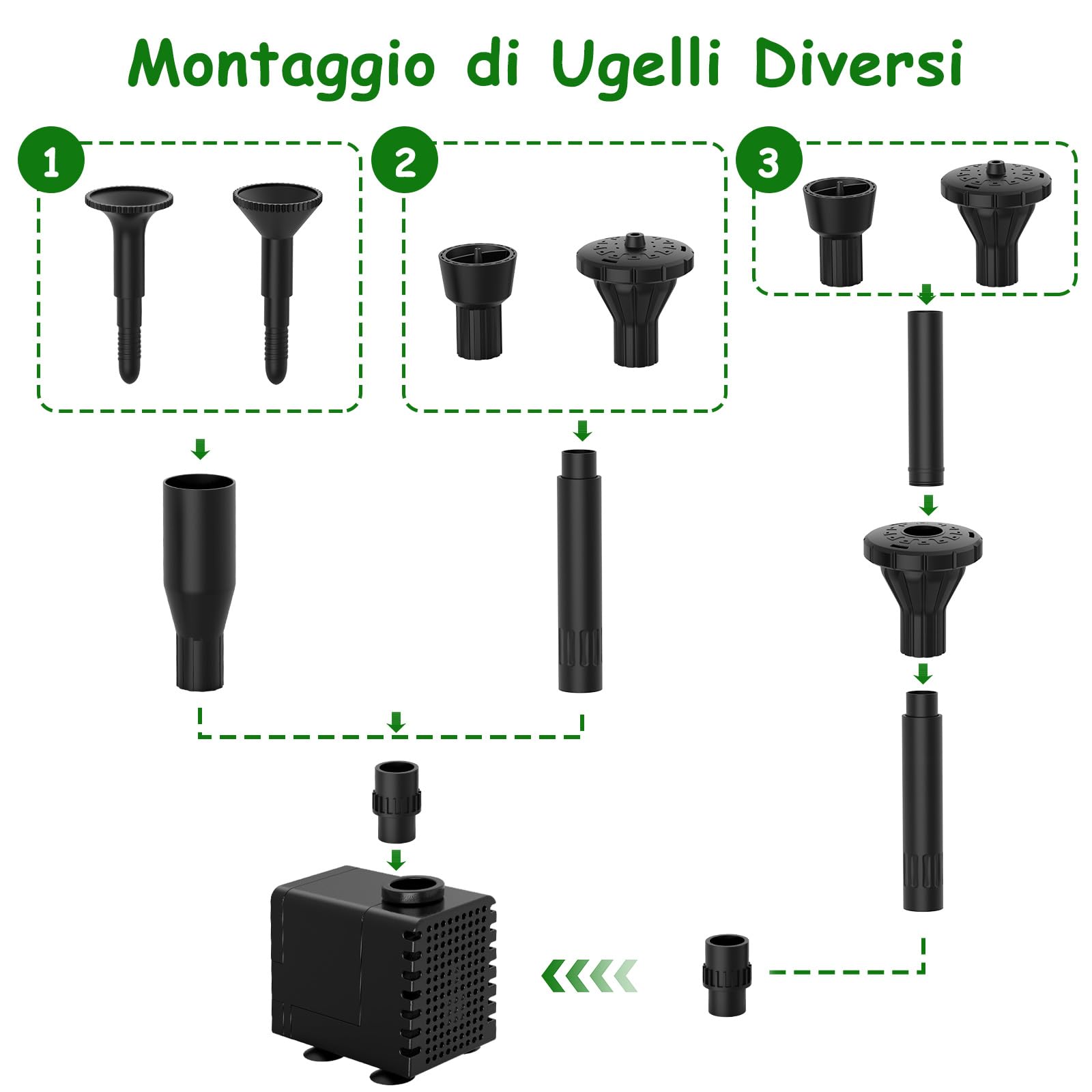 Montaggio di Ugelli Diversi

1

2

3