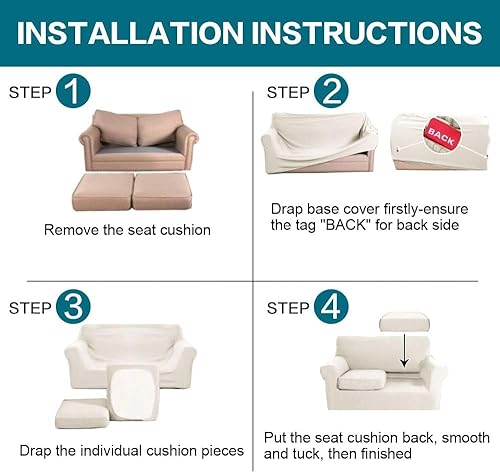 INSTALLATION INSTRUCTIONS

STEP 1

Remove the seat cushion

STEP 2

BACK

Drap base cover firstly-ensure the tag "BACK" for back side

STEP 3

Drap the individual cushion pieces

STEP 4

Put the seat cushion back, smooth and tuck, then finished