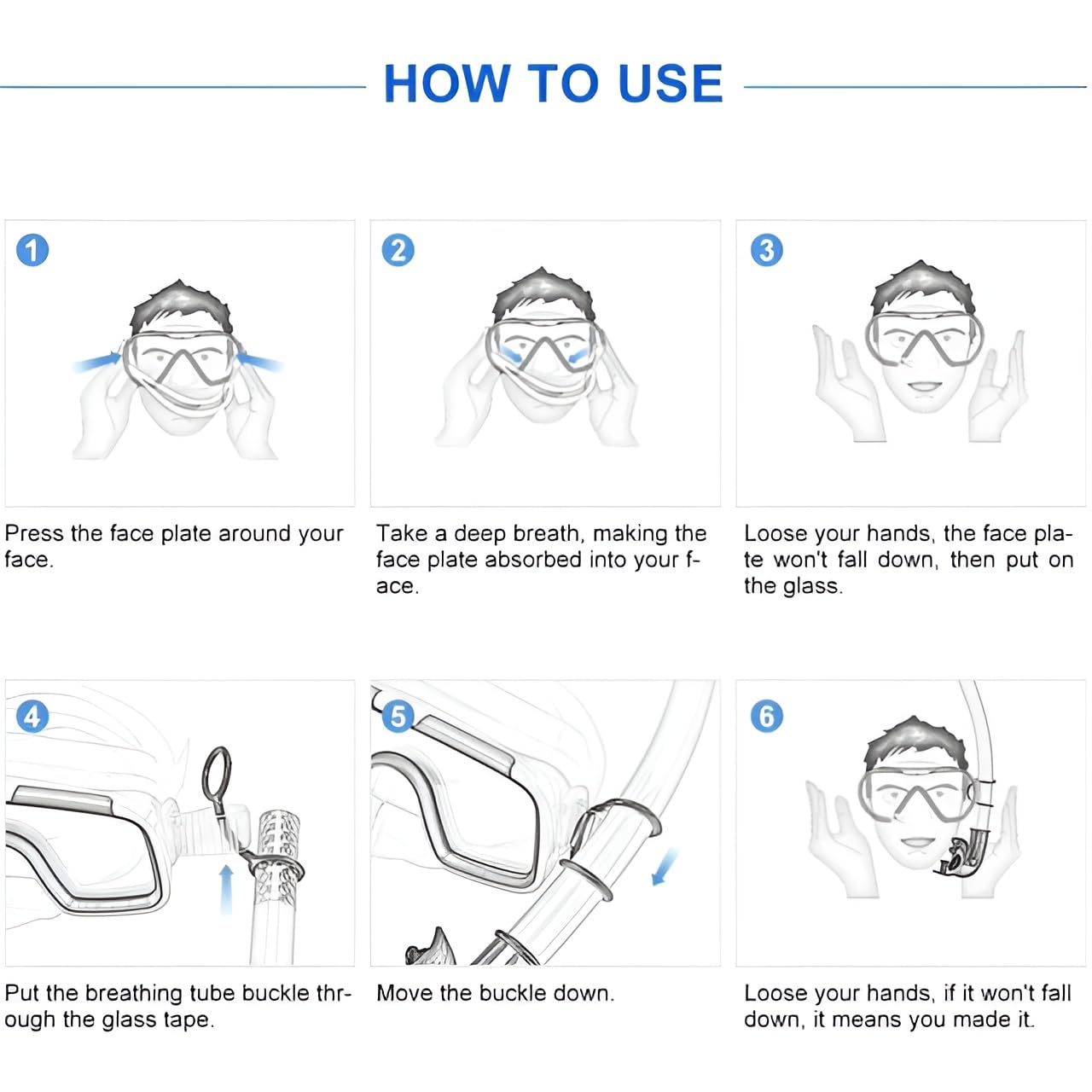 HOW TO USE

1

Press the face plate around your face.

2

Take a deep breath, making the face plate absorbed into your face.

3

Loose your hands, the face plate won't fall down, then put on the glass.

4

Put the breathing tube buckle through the glass tape.

5

Move the buckle down.

6

Loose your hands, if it won't fall down, it means you made it.