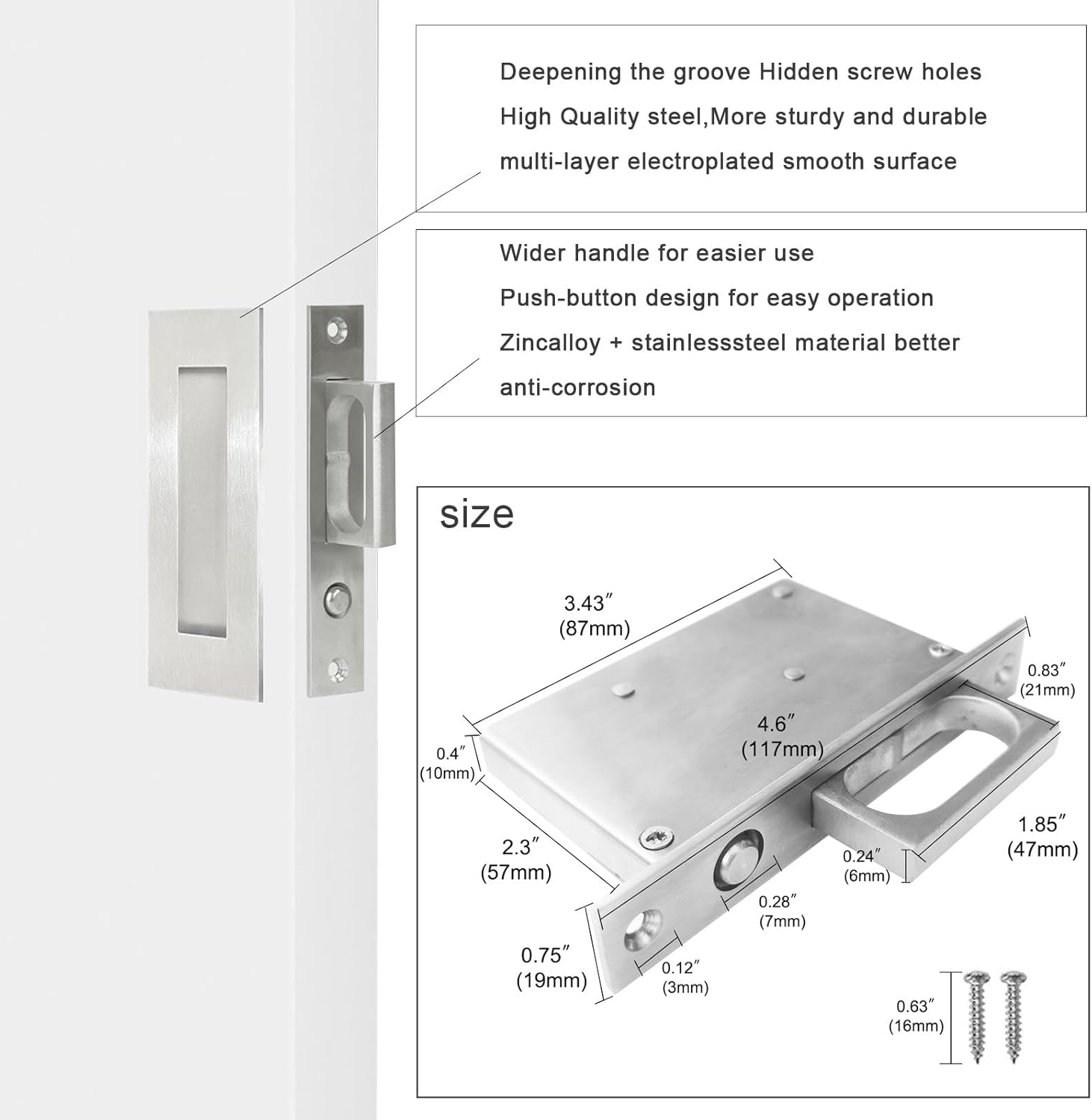 Deepening the groove Hidden screw holes
High Quality steel,More sturdy and durable
multi-layer electroplated smooth surface

Wider handle for easier use
Push-button design for easy operation
Zincalloy + stainlesssteel material better anti-corrosion

size

3.43″ (87mm)

0.83″ (21mm)

4.6″ (117mm)

0.4″ (10mm)

2.3″ (57mm)

1.85″ (47mm)

0.24″ (6mm)

0.28″ (7mm)

0.75″ (19mm)

0.12″ (3mm)

0.63″ (16mm)