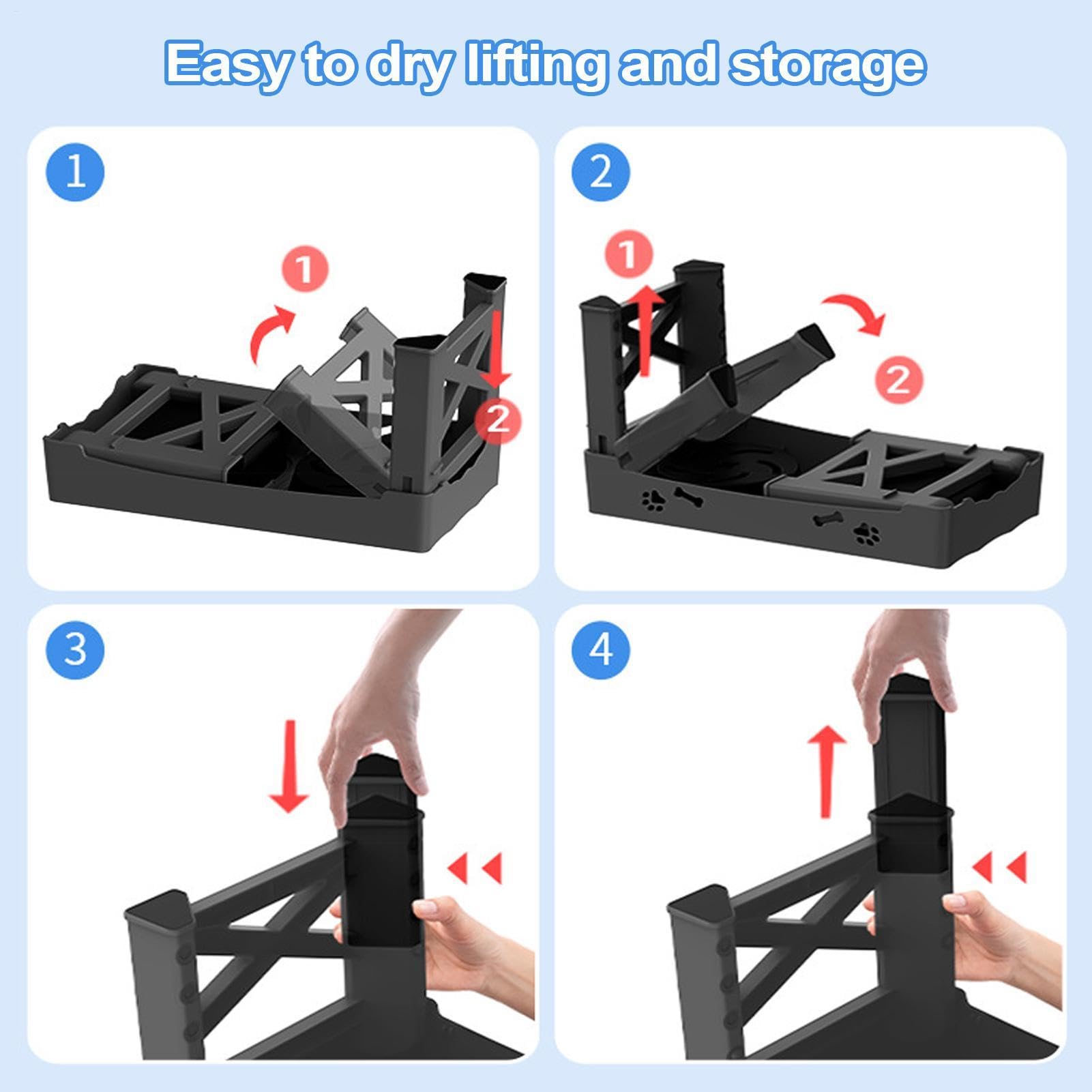 Easy to dry lifting and storage

1

1

2

2

1

2

3

4