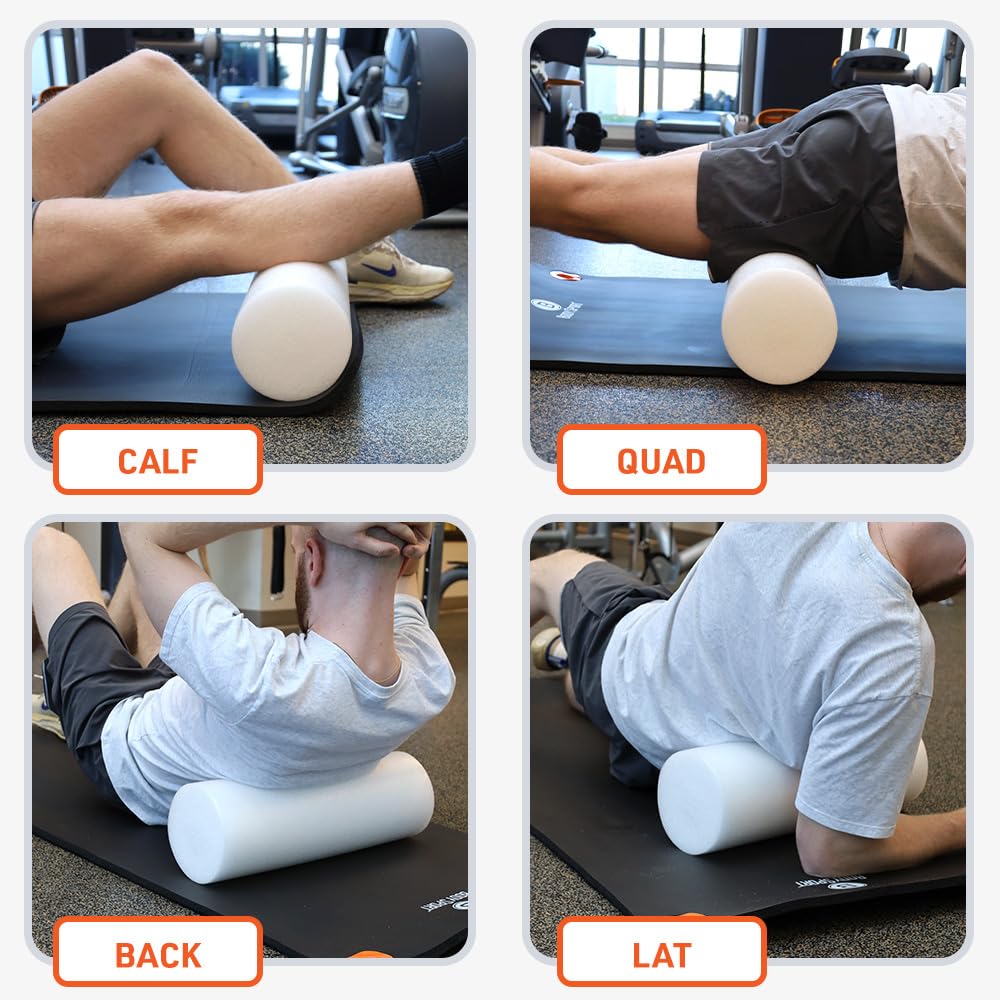 CALF

QUAD

BACK

LAT