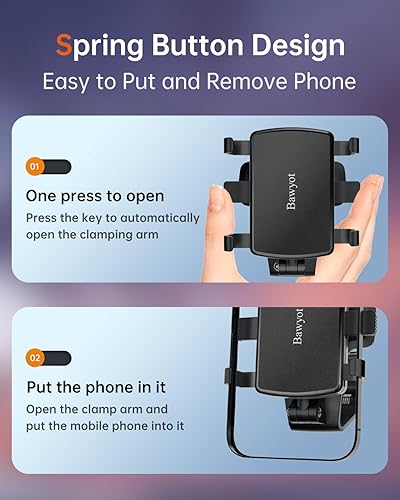 Spring Button Design
Easy to Put and Remove Phone

01

One press to open
Press the key to automatically open the clamping arm

Bawyot

02

Put the phone in it
Open the clamp arm and put the mobile phone into it

Bawyot