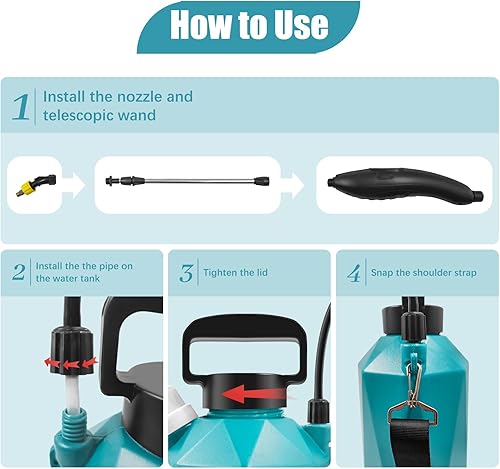 How to Use

1 Install the nozzle and telescopic wand

2 Install the the pipe on the water tank

3 Tighten the lid

4 Snap the shoulder strap