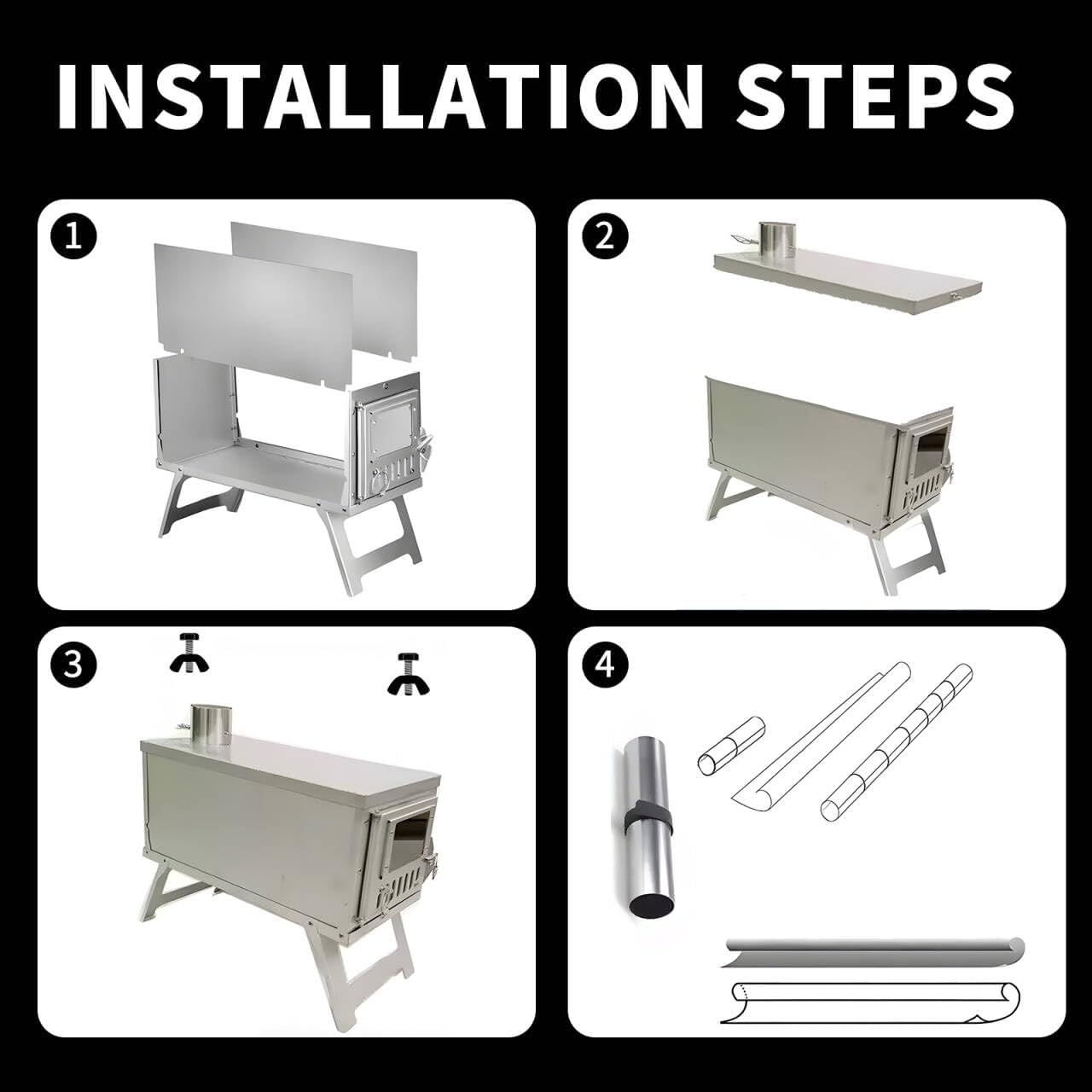 INSTALLATION STEPS

1

2

3

4