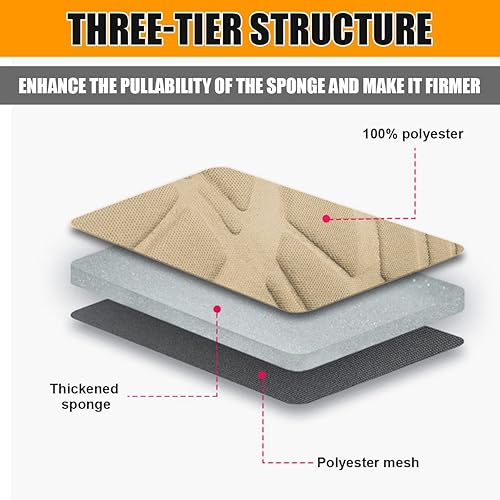 THREE-TIER STRUCTURE

ENHANCE THE PULLABILITY OF THE SPONGE AND MAKE IT FIRMER

100% polyester

Thickened sponge

Polyester mesh